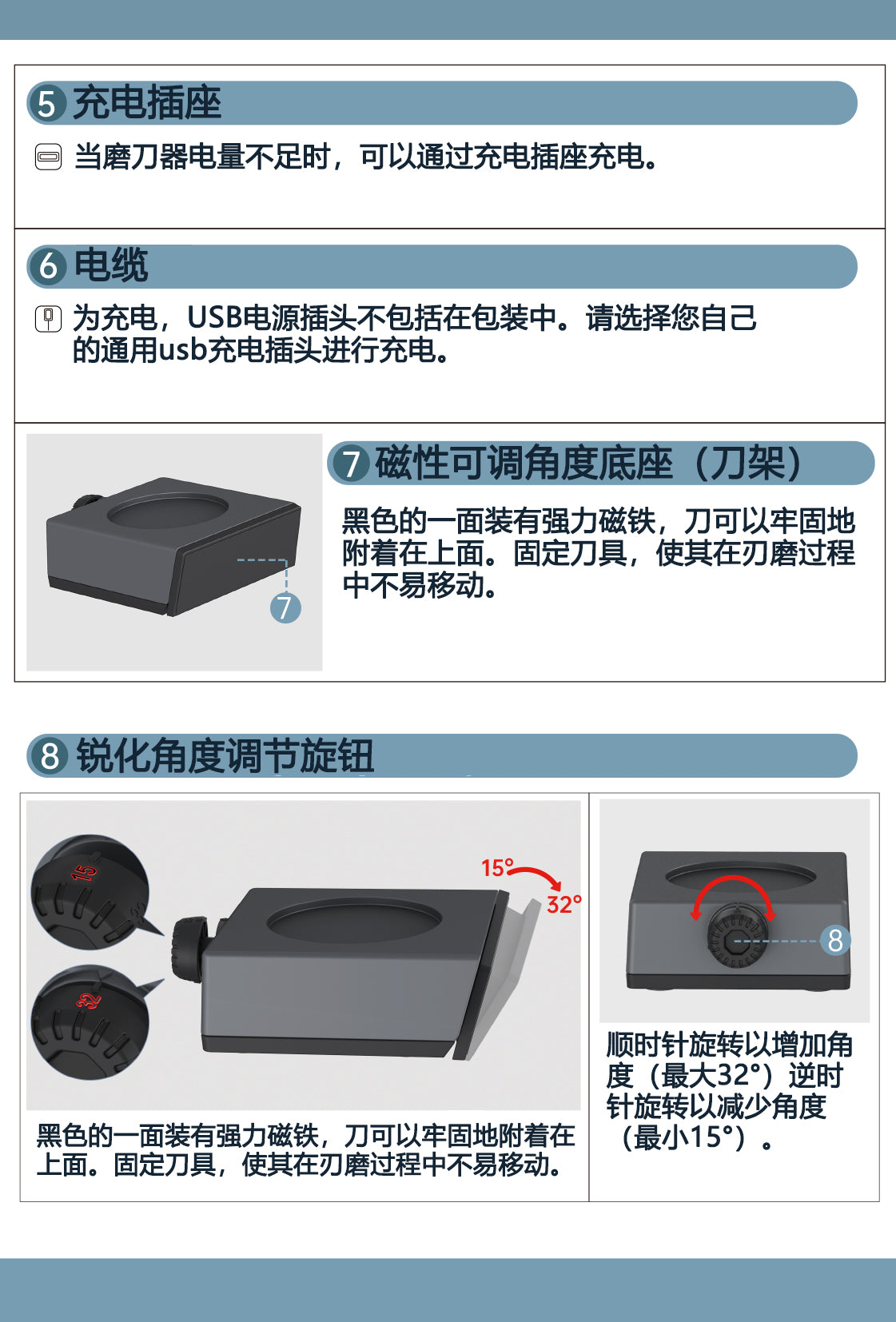 5 充电插座

当磨刀器电量不足时，可以通过充电插座充电。

6 电缆

为充电，USB电源插头不包括在包装中。请选择您自己的通用usb充电插头进行充电。

7

7 磁性可调角度底座（刀架）

黑色的一面装有强力磁铁，刀可以牢固地附着在上面。固定刀具，使其在刃磨过程中不易移动。

8 锐化角度调节旋钮

15

32

15°

32°

黑色的一面装有强力磁铁，刀可以牢固地附着在上面。固定刀具，使其在刃磨过程中不易移动。

8

顺时针旋转以增加角度（最大32°）逆时针旋转以减少角度（最小15°）。