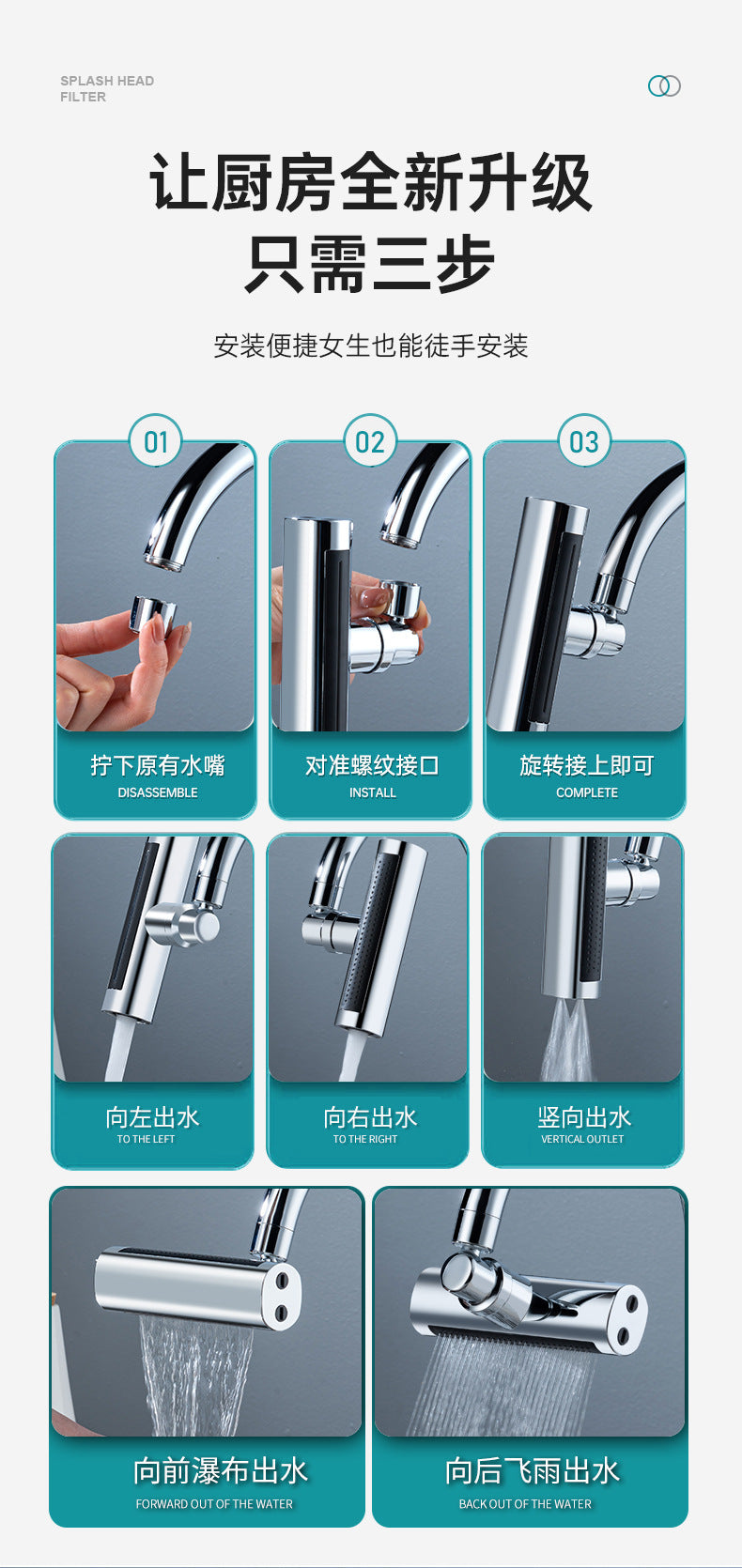 SPLASH HEAD
FILTER

让厨房全新升级
只需三步

安装便捷女生也能徒手安装

01
拧下原有水嘴
DISASSEMBLE

02
对准螺纹接口
INSTALL

03
旋转接上即可
COMPLETE

向左出水
TO THE LEFT

向右出水
TO THE RIGHT

竖向出水
VERTICAL OUTLET

向前瀑布出水
FORWARD OUT OF THE WATER

向后飞雨出水
BACK OUT OF THE WATER