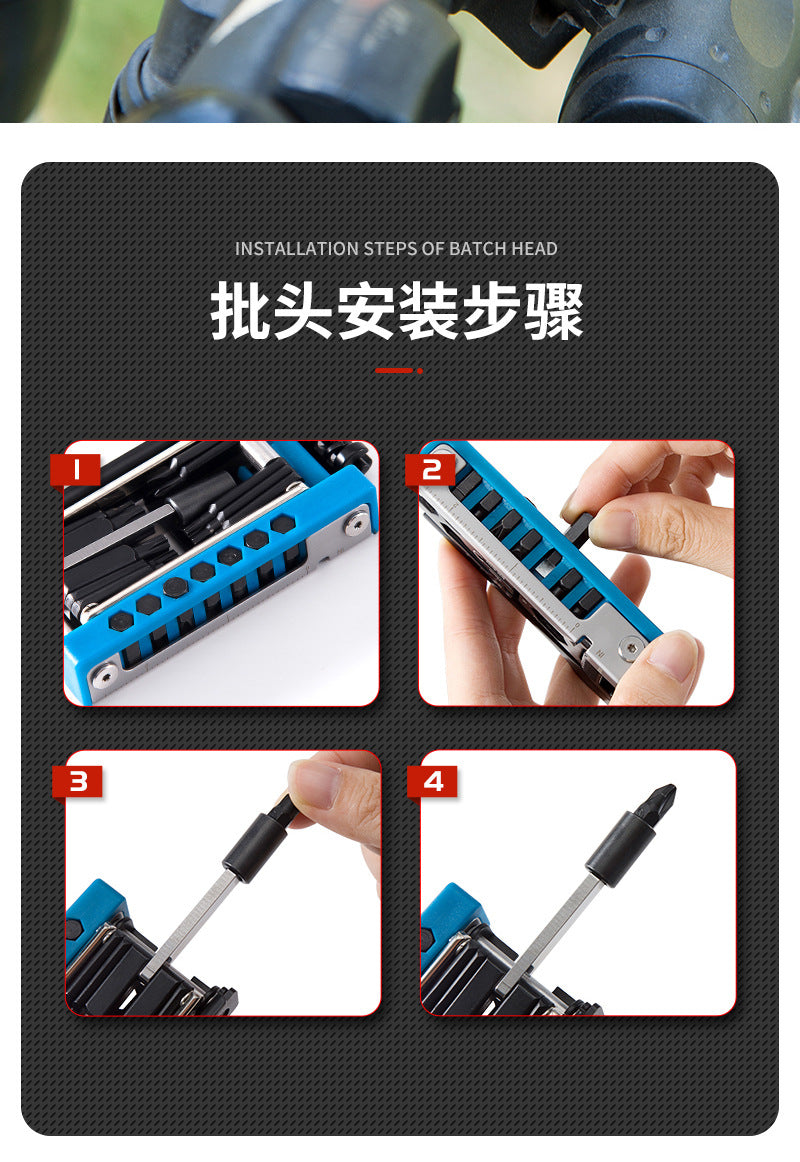 INSTALLATION STEPS OF BATCH HEAD

批头安装步骤

1

2

3

4