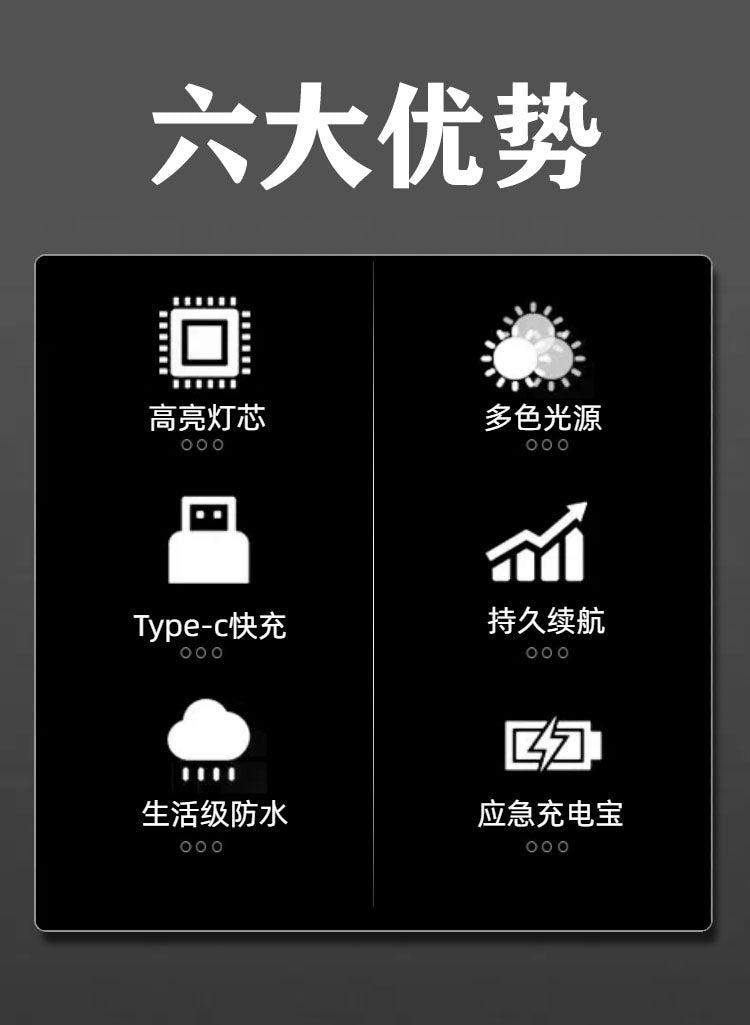 六大优势

高亮灯芯

Type-c快充

生活级防水

多色光源

持久续航

应急充电宝