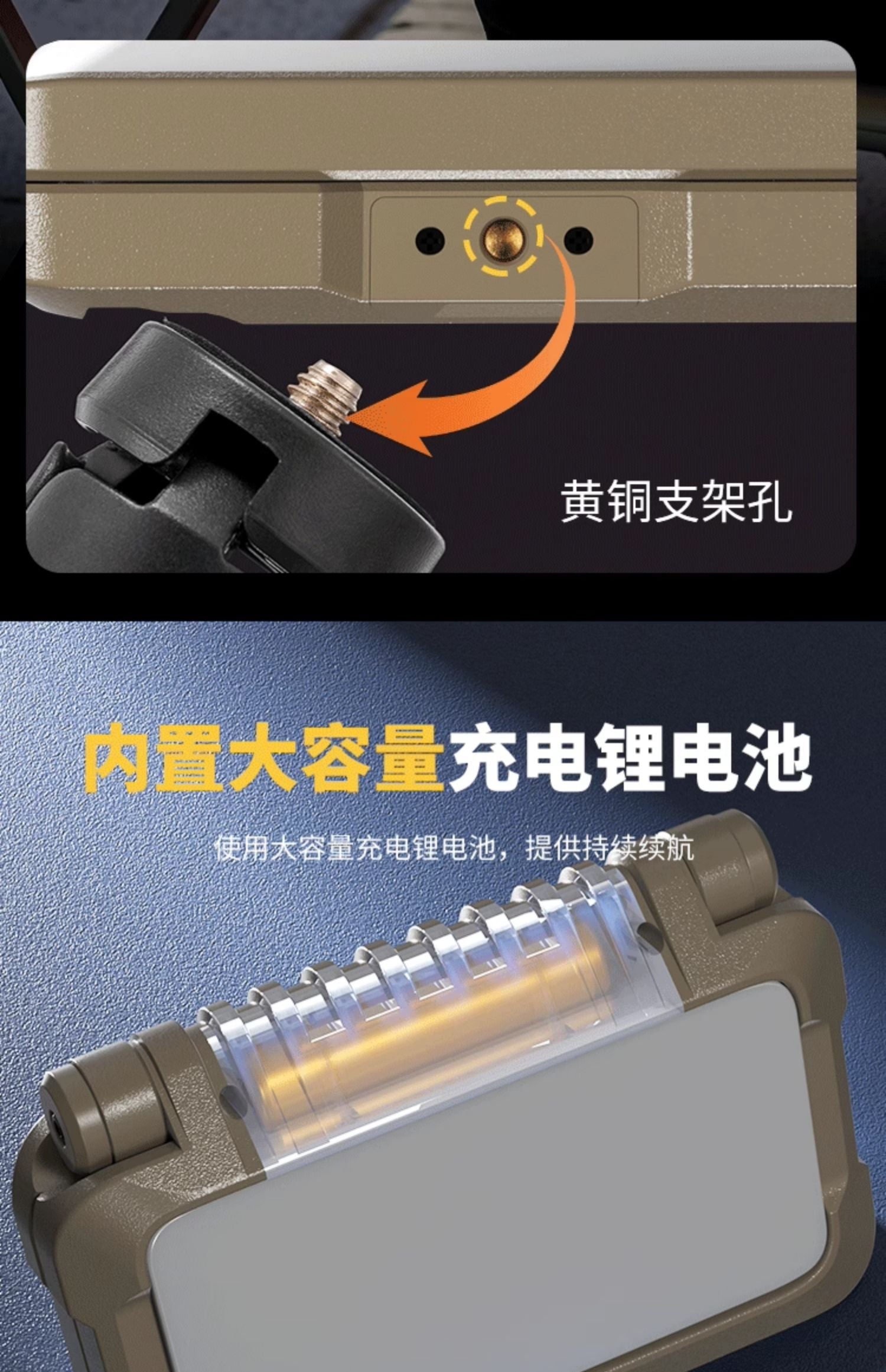 黄铜支架孔

内置大容量充电锂电池

使用大容量充电锂电池，提供持续续航