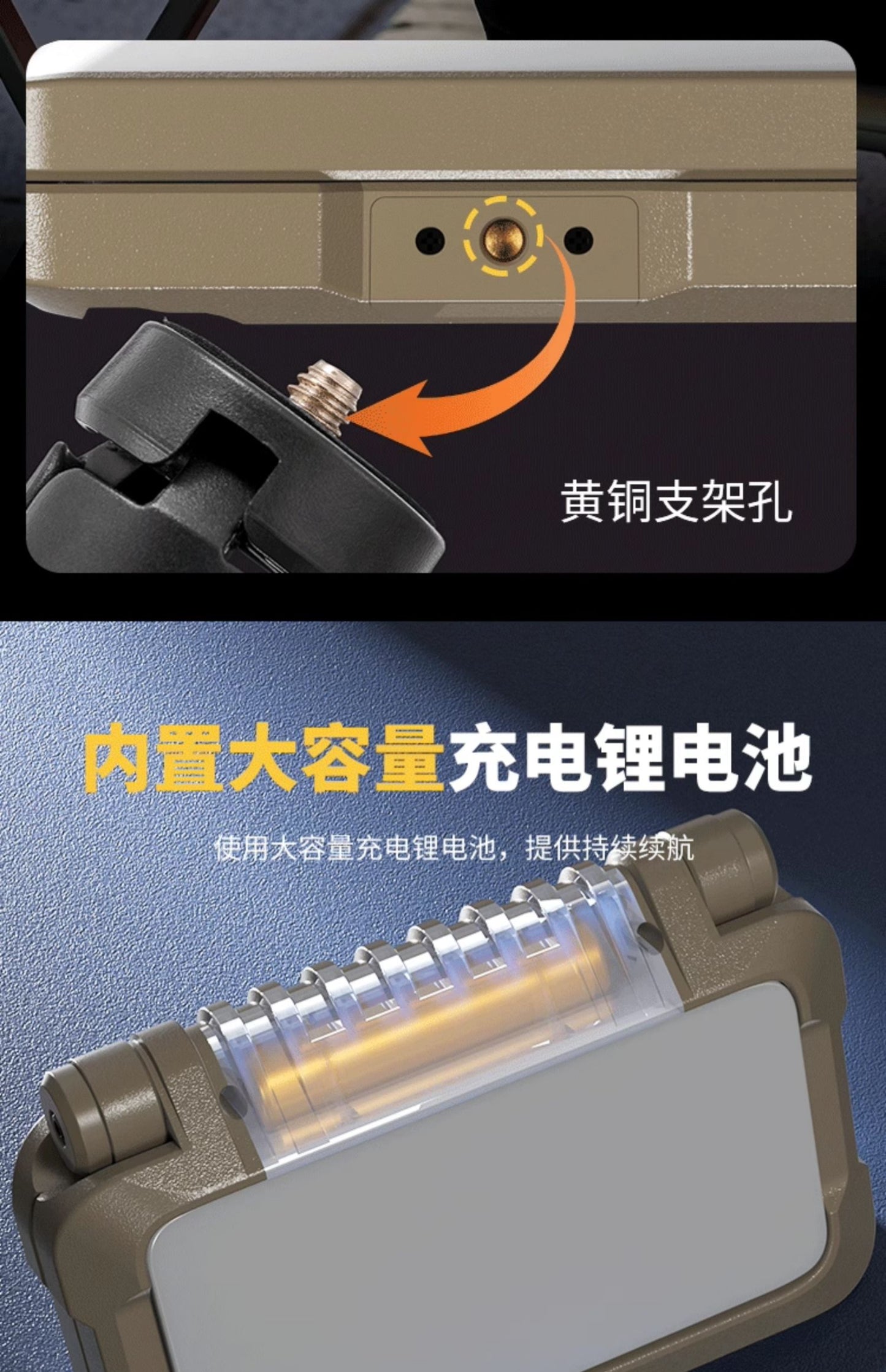 黄铜支架孔

内置大容量充电锂电池

使用大容量充电锂电池，提供持续续航