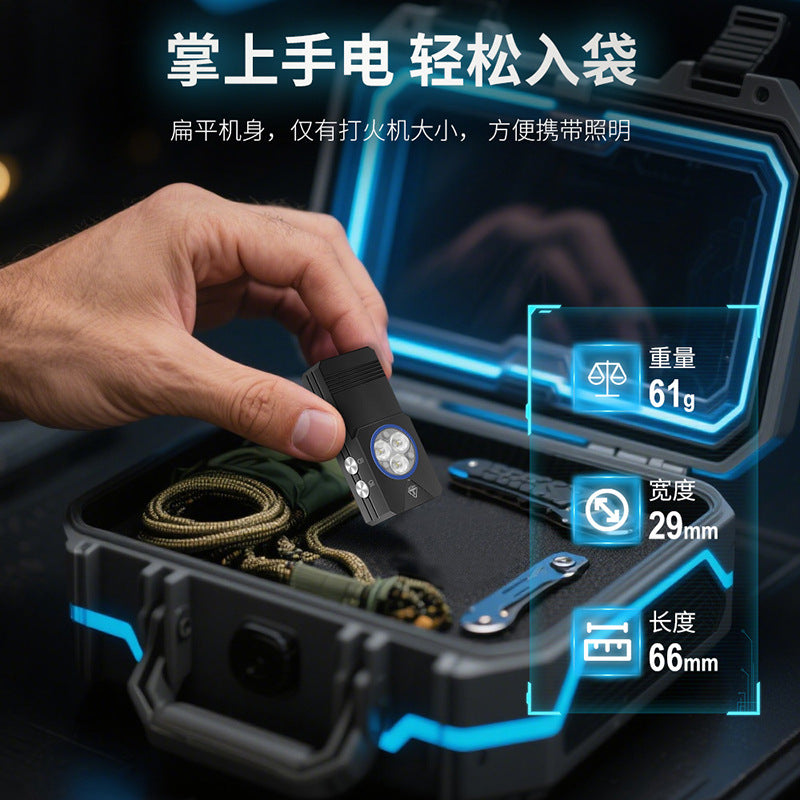 掌上手电 轻松入袋

扁平机身，仅有打火机大小， 方便携带照明

重量
61g

宽度
29mm

长度
66mm