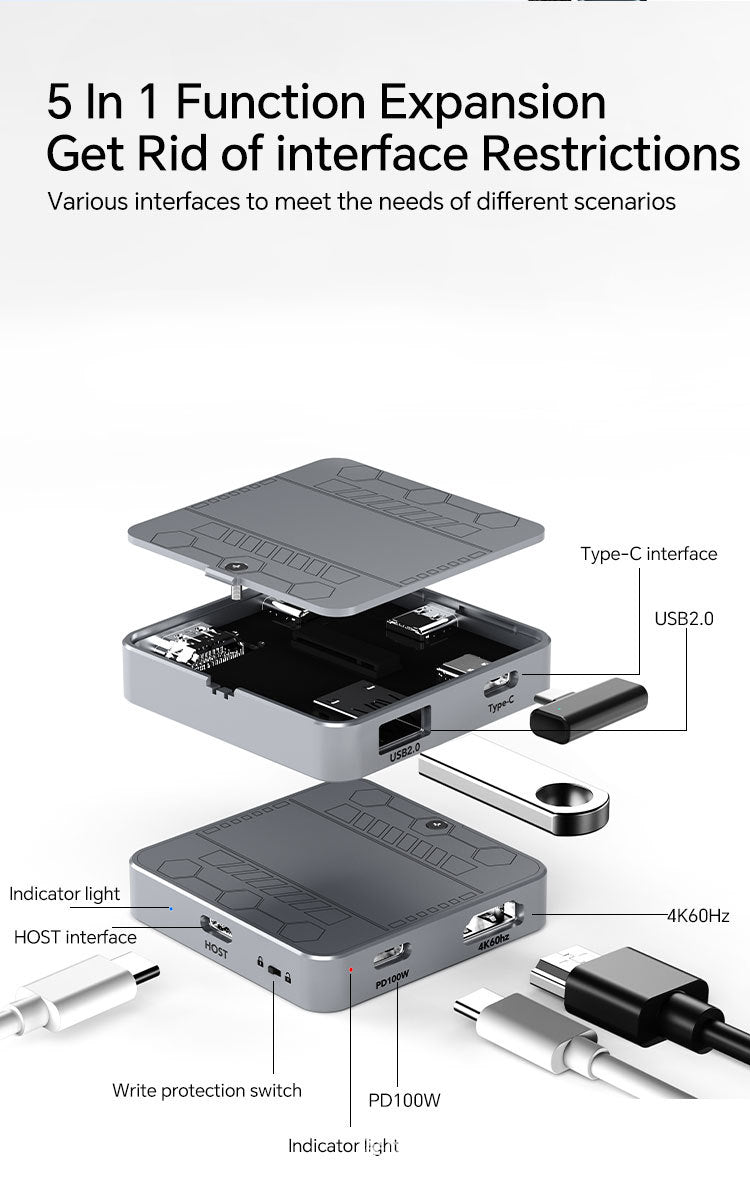 5 In 1 Function Expansion
Get Rid of interface Restrictions

Various interfaces to meet the needs of different scenarios

Type-C interface

USB2.0

Type-C

USB2.0

Indicator light

HOST interface

HOST

PD100W

4K60hz

4K60Hz

Write protection switch

PD100W

Indicator light