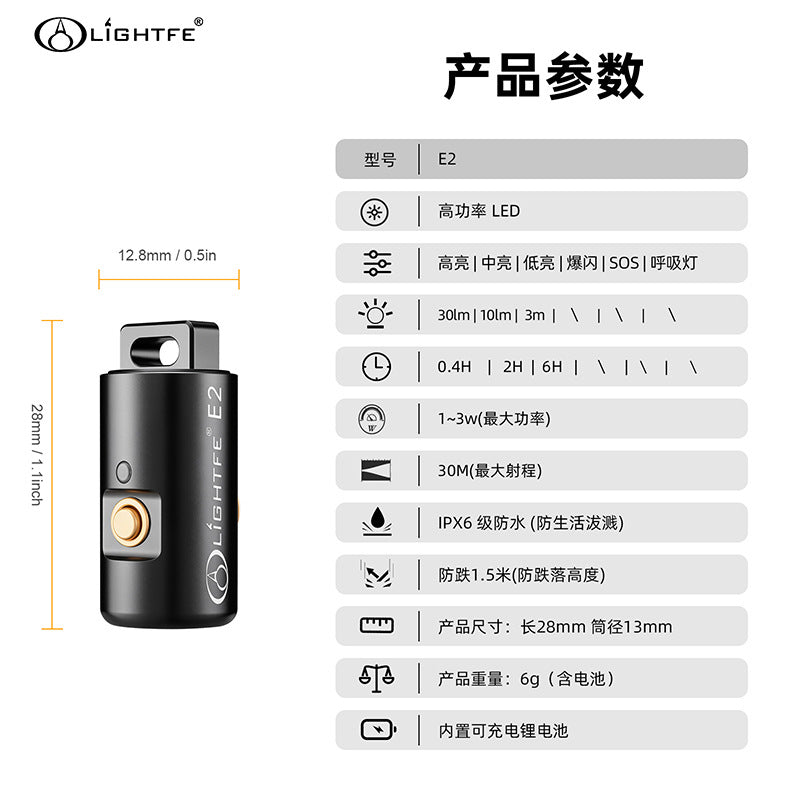 LIGHTFE®

产品参数

12.8mm / 0.5in

28mm / 1.1inch

LIGHTFE® E2

| 型号 | E2 |
|---|---|
| | 高功率 LED |
| | 高亮 \| 中亮 \| 低亮 \| 爆闪 \| SOS \| 呼吸灯 |
| | 30lm \| 10lm \| 3m \| \ \| \ \| \ |
| | 0.4H \| 2H \| 6H \| \ \| \ \| \ |
| | 1~3w(最大功率) |
| | 30M(最大射程) |
| | IPX6 级防水 (防生活泼溅) |
| | 防跌1.5米(防跌落高度) |
| | 产品尺寸：长28mm 筒径13mm |
| | 产品重量：6g（含电池） |
| | 内置可充电锂电池 |