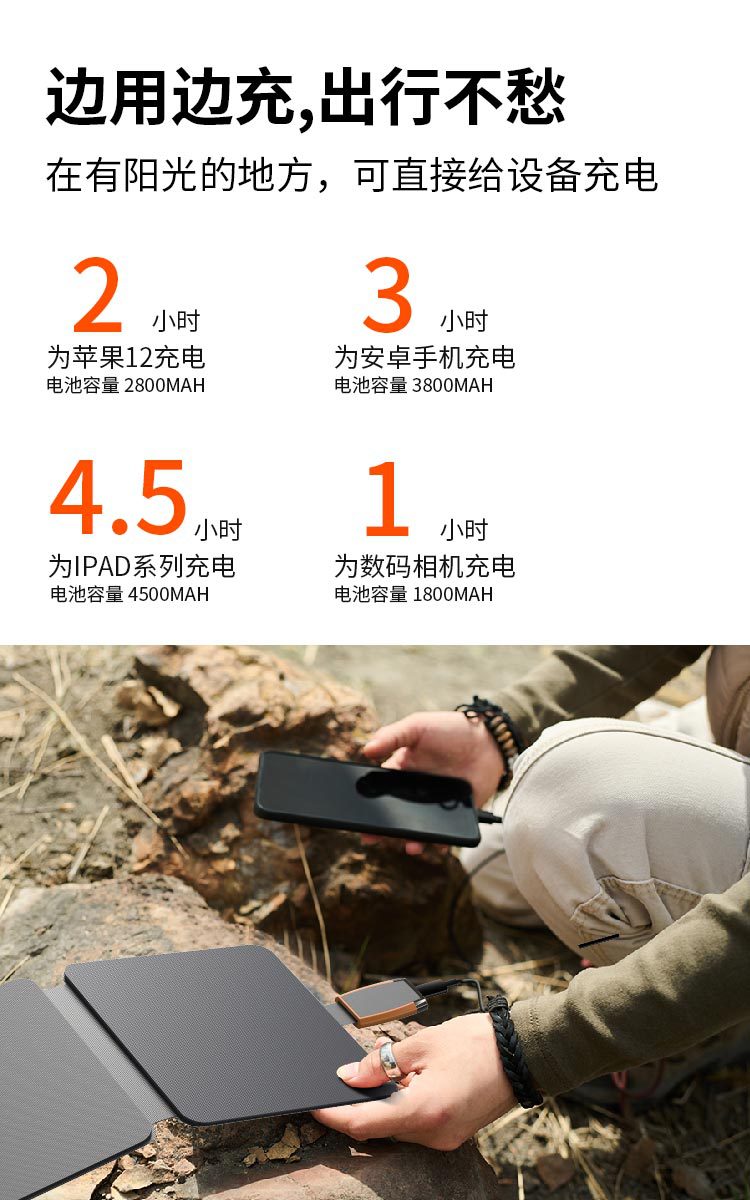 边用边充,出行不愁

在有阳光的地方，可直接给设备充电

2 小时
为苹果12充电
电池容量 2800MAH

3 小时
为安卓手机充电
电池容量 3800MAH

4.5 小时
为IPAD系列充电
电池容量 4500MAH

1 小时
为数码相机充电
电池容量 1800MAH