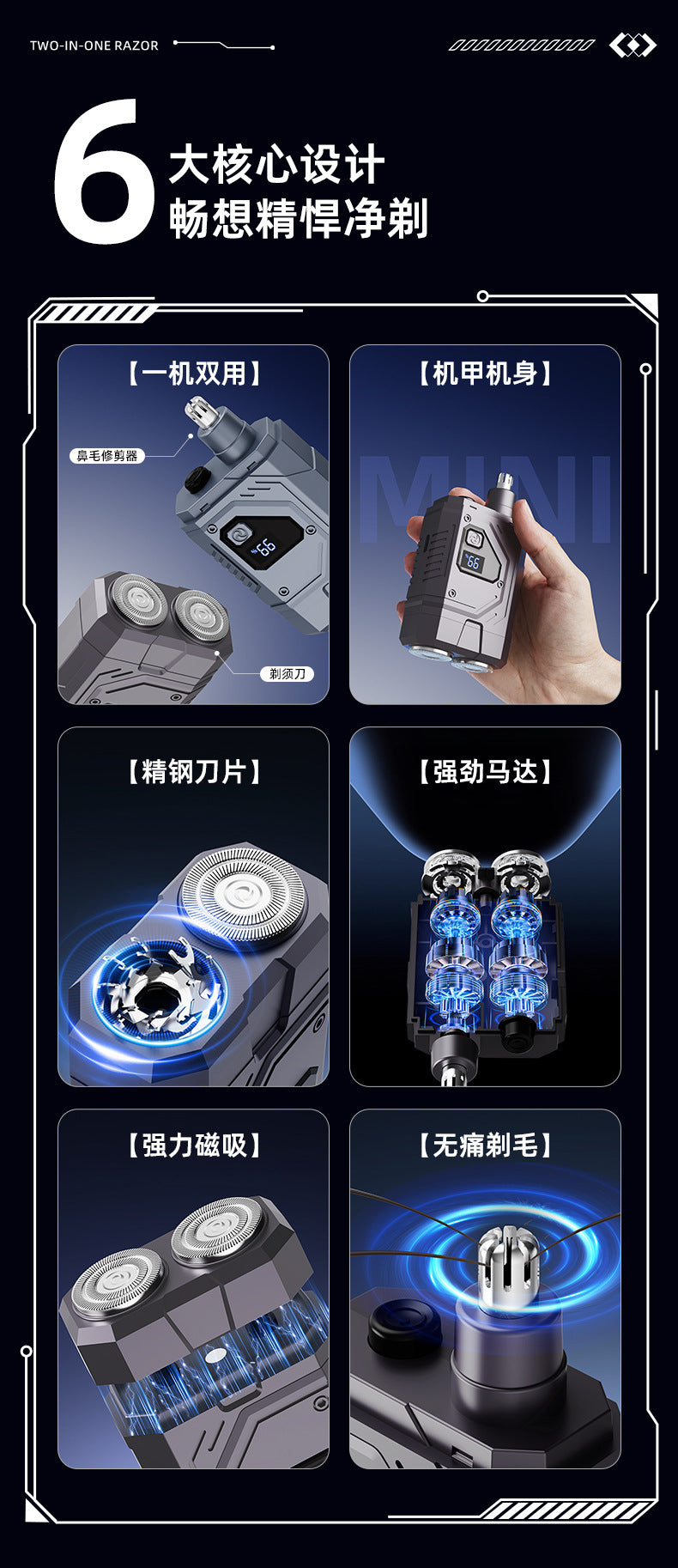 TWO-IN-ONE RAZOR

6 大核心设计
畅想精悍净剃

【一机双用】

鼻毛修剪器

66

剃须刀

【机甲机身】

MINI

66

【精钢刀片】

【强劲马达】

【强力磁吸】

【无痛剃毛】