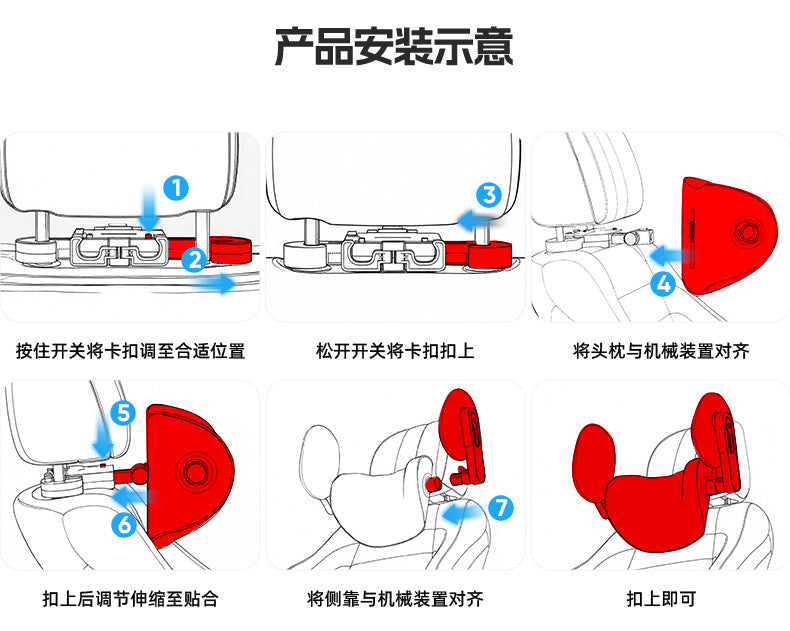 产品安装示意

1
2
按住开关将卡扣调至合适位置

3
松开开关将卡扣扣上

4
将头枕与机械装置对齐

5
6
扣上后调节伸缩至贴合

7
将侧靠与机械装置对齐

扣上即可