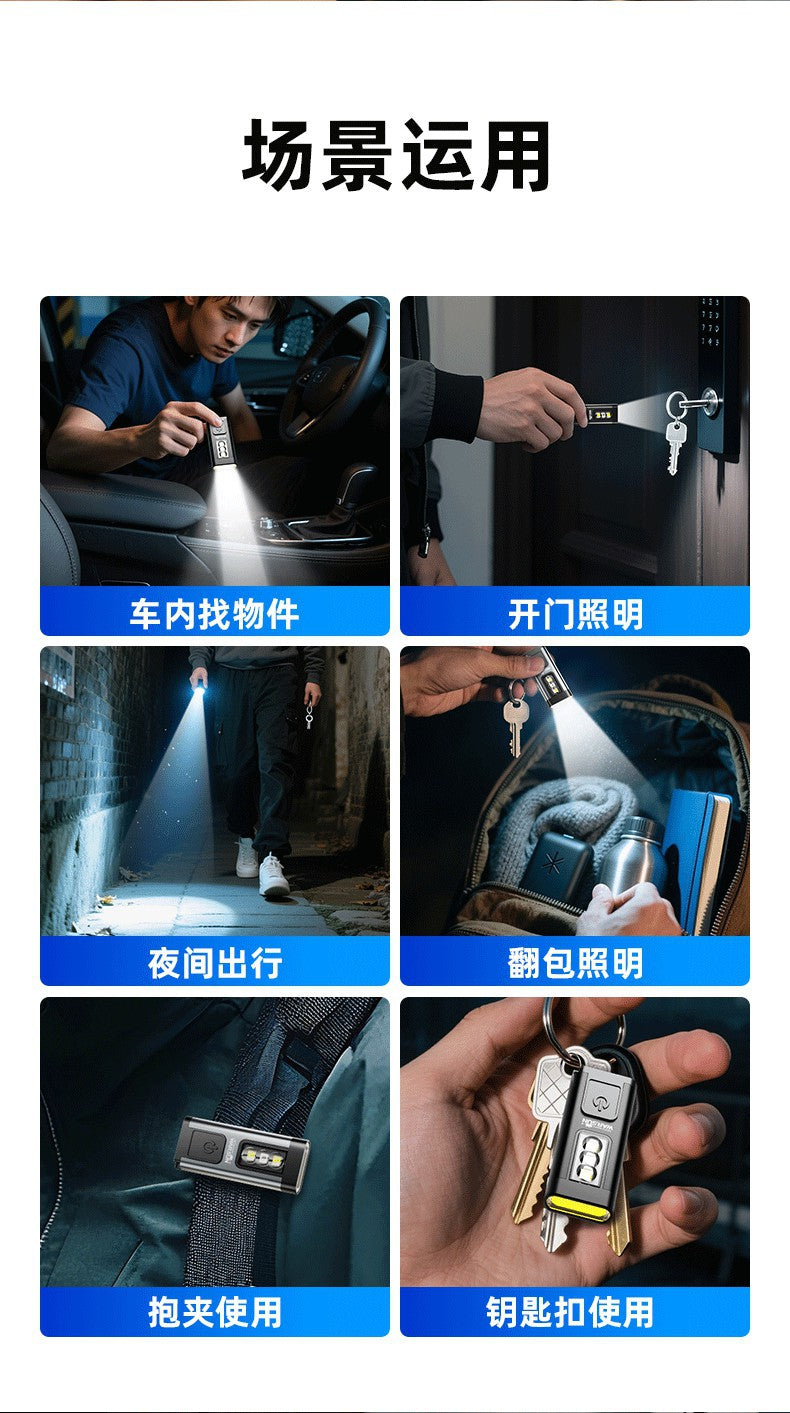 场景运用

车内找物件

开门照明

夜间出行

翻包照明

抱夹使用

钥匙扣使用