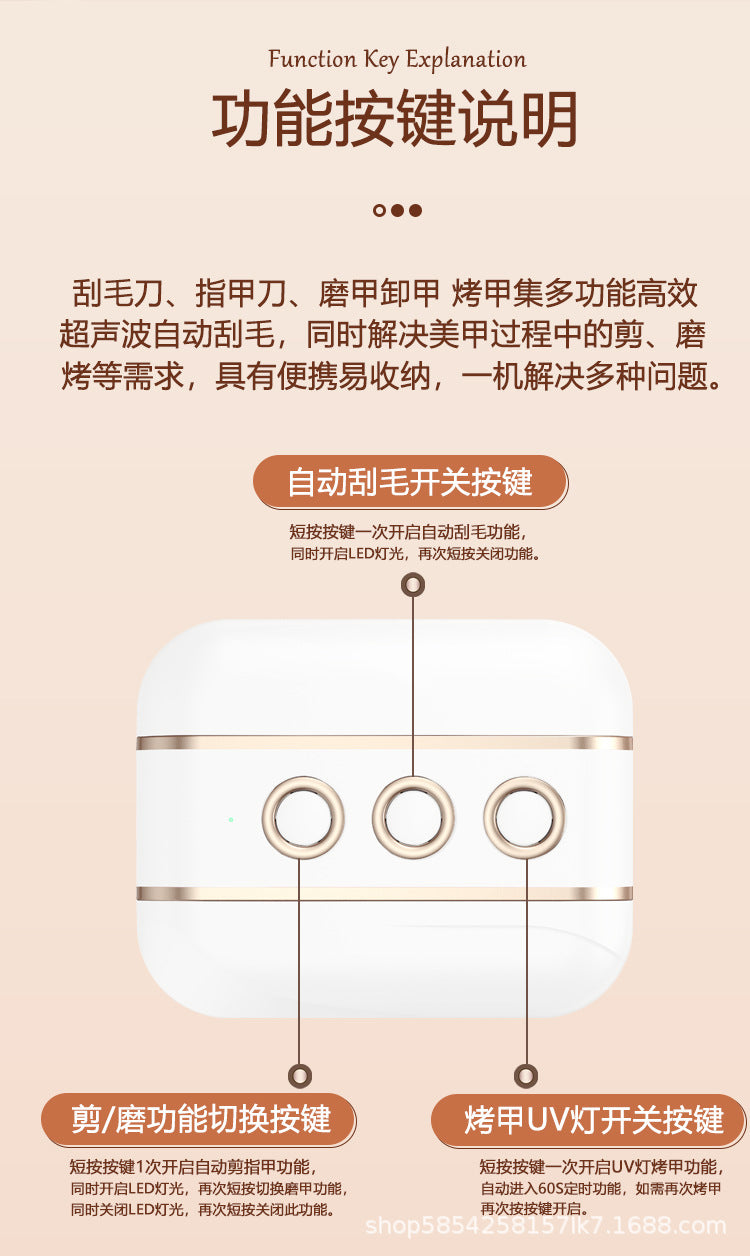 Function Key Explanation

功能按键说明

刮毛刀、指甲刀、磨甲卸甲 烤甲集多功能高效超声波自动刮毛，同时解决美甲过程中的剪、磨烤等需求，具有便携易收纳，一机解决多种问题。

自动刮毛开关按键

短按按键一次开启自动刮毛功能，同时开启LED灯光，再次短按关闭功能。

剪/磨功能切换按键

短按按键1次开启自动剪指甲功能，同时开启LED灯光，再次短按切换磨甲功能，同时关闭LED灯光，再次短按关闭此功能。

烤甲UV灯开关按键

短按按键一次开启UV灯烤甲功能，自动进入60S定时功能，如需再次烤甲再次按按键开启。

shop5854258157lk7.1688.com