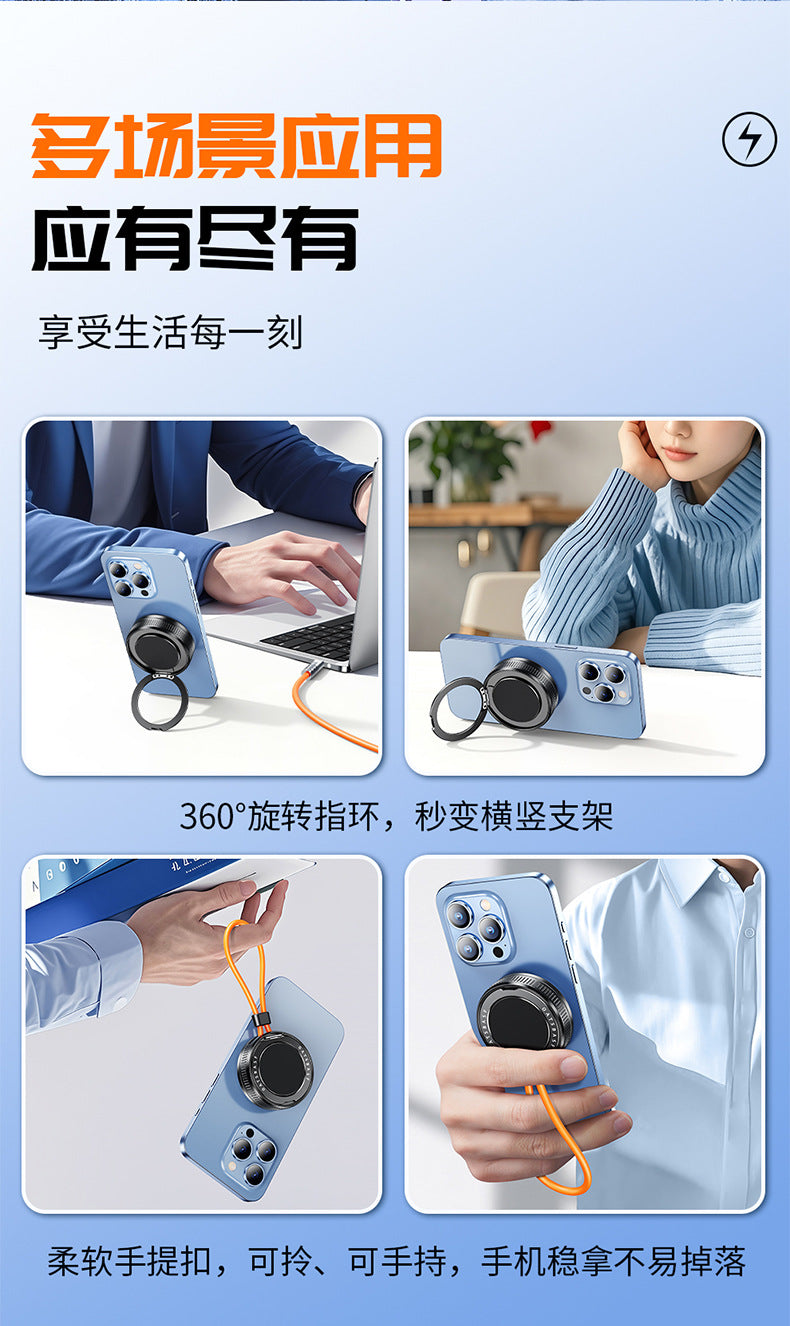 多场景应用

应有尽有

享受生活每一刻

360°旋转指环，秒变横竖支架

柔软手提扣，可拎、可手持，手机稳拿不易掉落