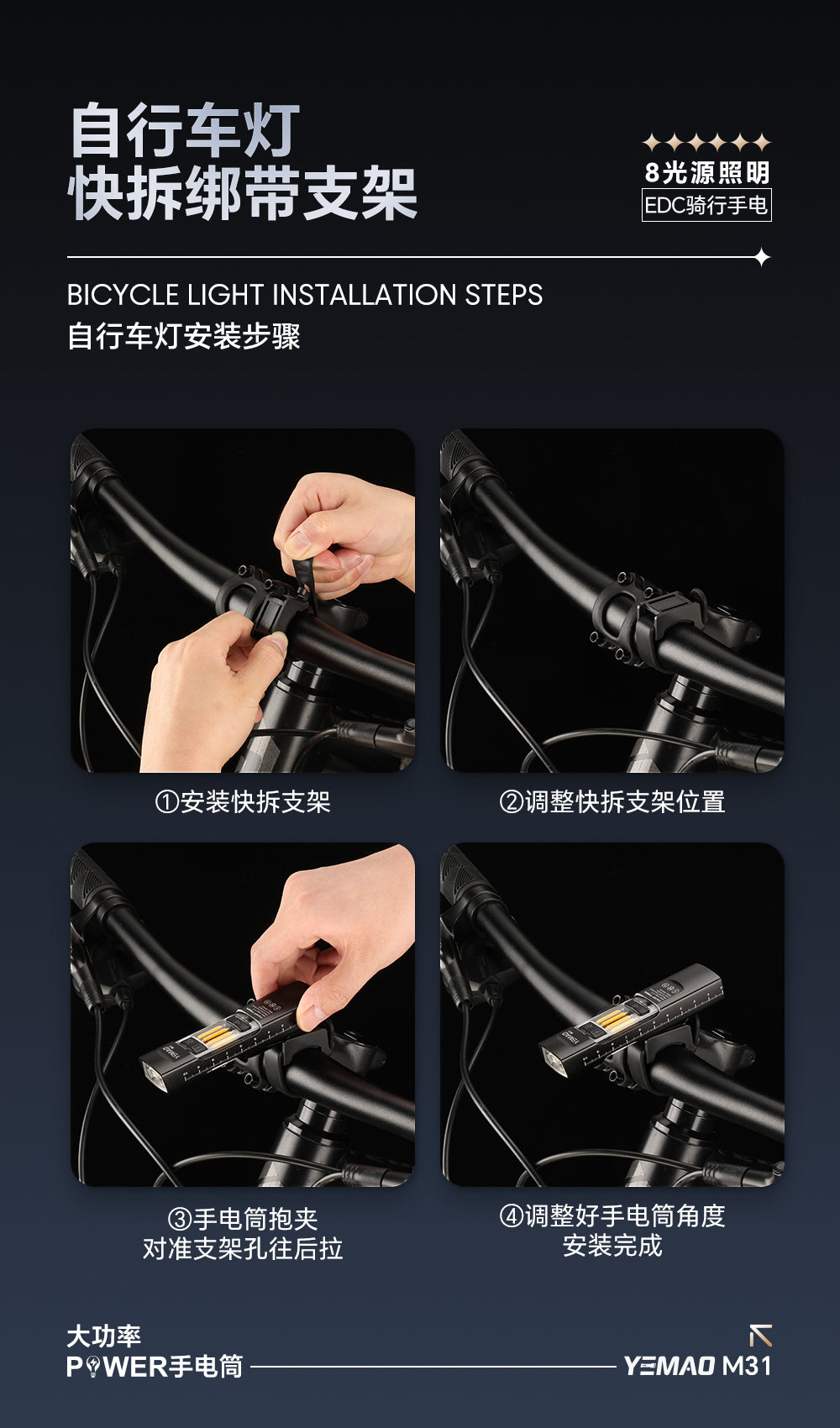 自行车灯
快拆绑带支架

8光源照明
EDC骑行手电

BICYCLE LIGHT INSTALLATION STEPS
自行车灯安装步骤

①安装快拆支架

②调整快拆支架位置

③手电筒抱夹
对准支架孔往后拉

④调整好手电筒角度
安装完成

大功率
POWER手电筒

YEMAO M31