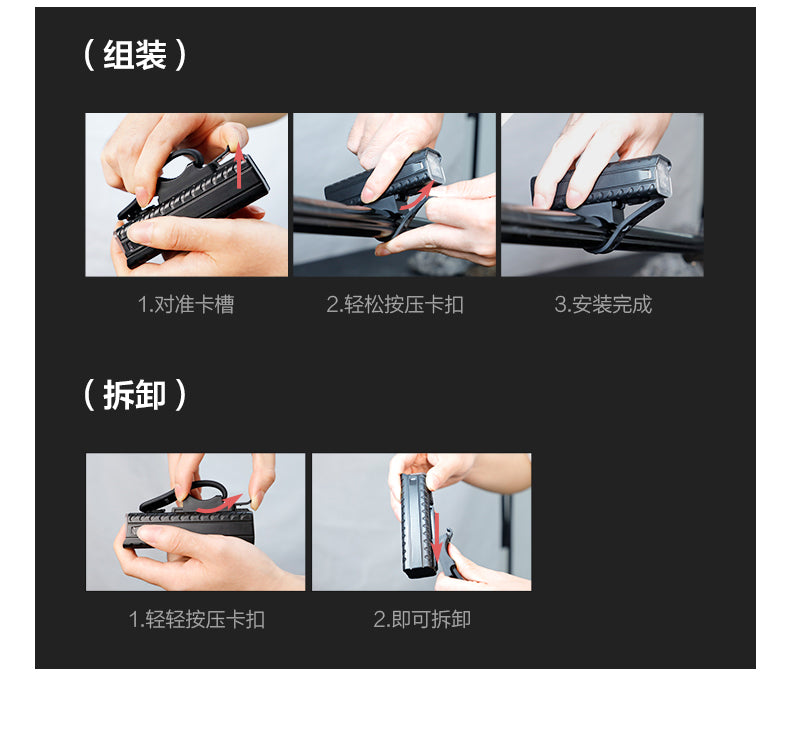 （组装）

1.对准卡槽

2.轻松按压卡扣

3.安装完成

（拆卸）

1.轻轻按压卡扣

2.即可拆卸