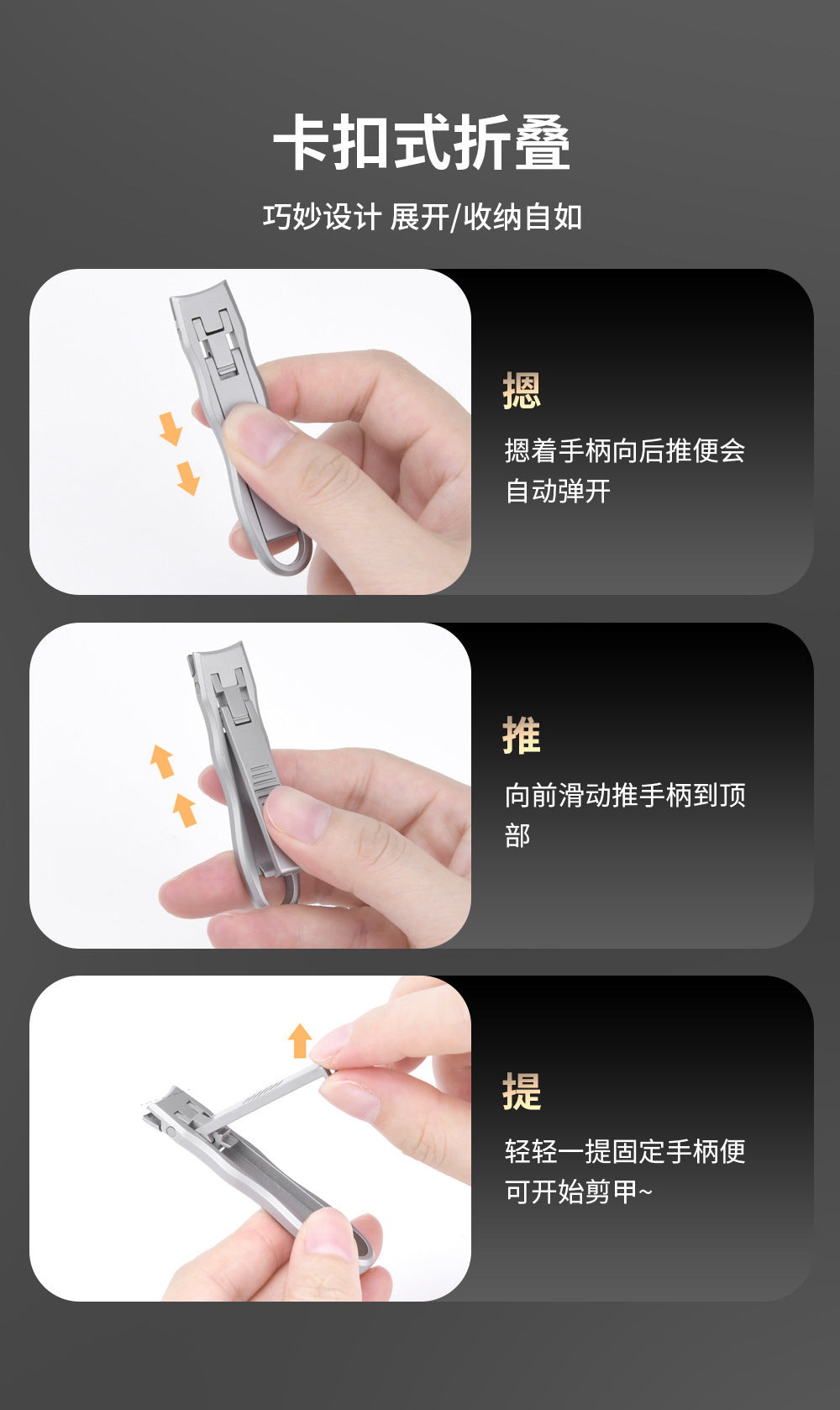 卡扣式折叠

巧妙设计 展开/收纳自如

摁

摁着手柄向后推便会自动弹开

推

向前滑动推手柄到顶部

提

轻轻一提固定手柄便可开始剪甲~