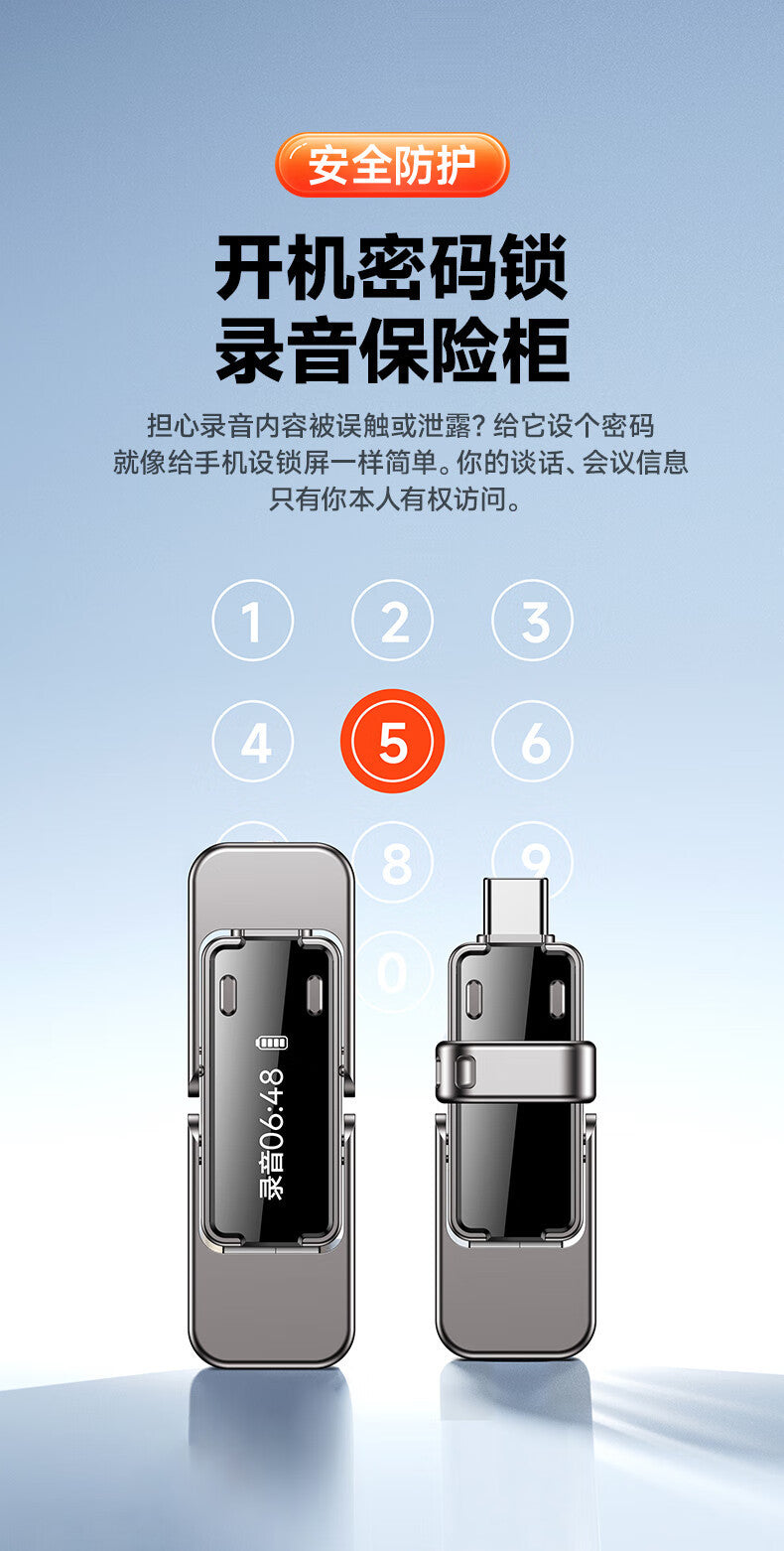 安全防护

开机密码锁
录音保险柜

担心录音内容被误触或泄露？给它设个密码
就像给手机设锁屏一样简单。你的谈话、会议信息
只有你本人有权访问。

1 2 3
4 5 6
8 9
0

录音06:48