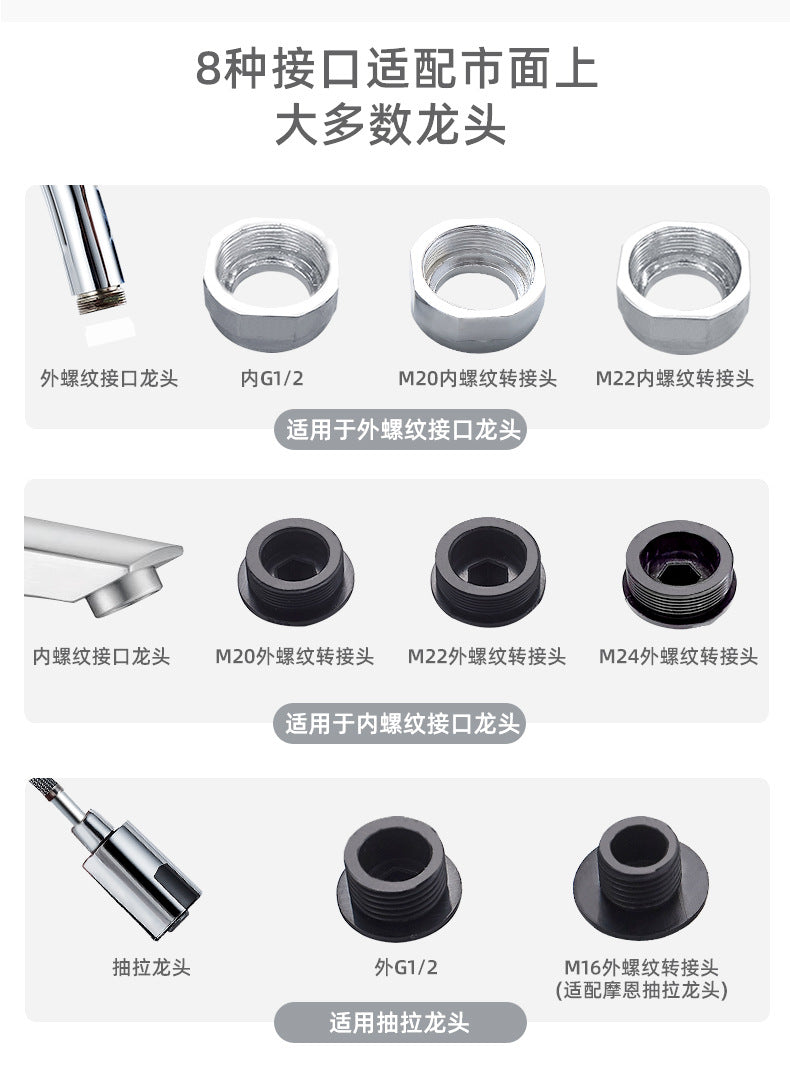 8种接口适配市面上
大多数龙头

外螺纹接口龙头

内G1/2

M20内螺纹转接头

M22内螺纹转接头

适用于外螺纹接口龙头

内螺纹接口龙头

M20外螺纹转接头

M22外螺纹转接头

M24外螺纹转接头

适用于内螺纹接口龙头

抽拉龙头

外G1/2

M16外螺纹转接头
(适配摩恩抽拉龙头)

适用抽拉龙头