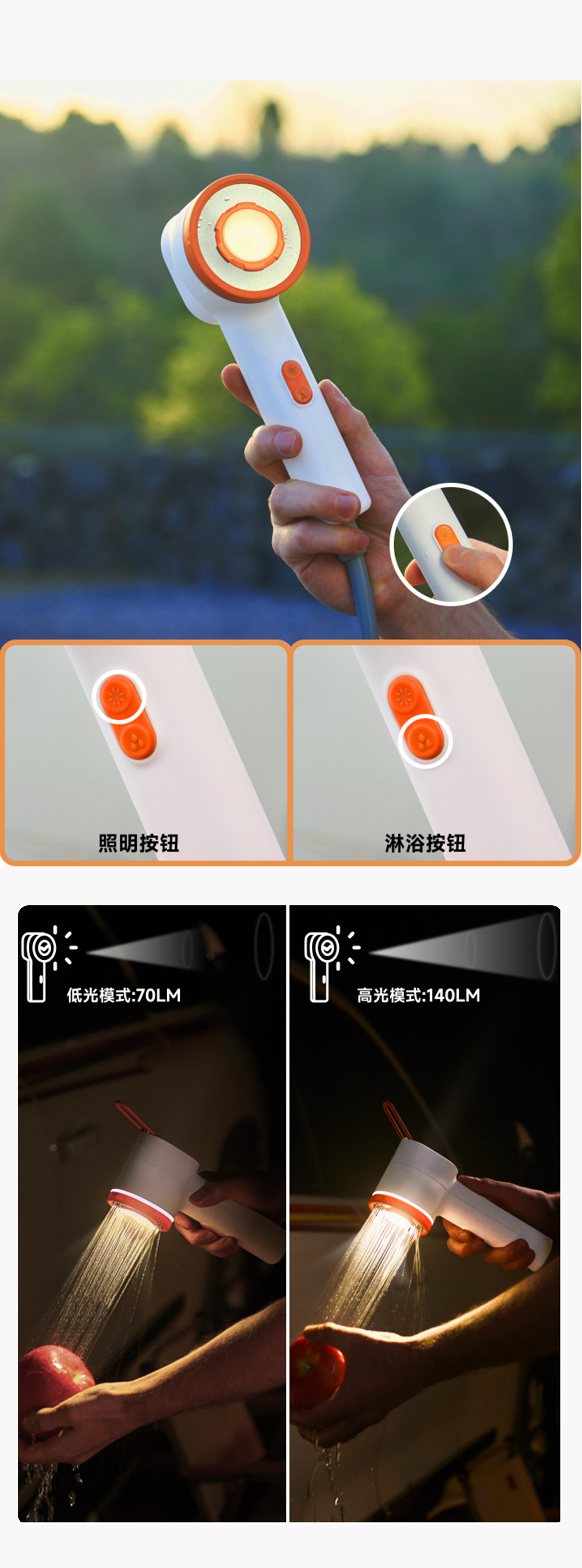 照明按钮

淋浴按钮

低光模式:70LM

高光模式:140LM