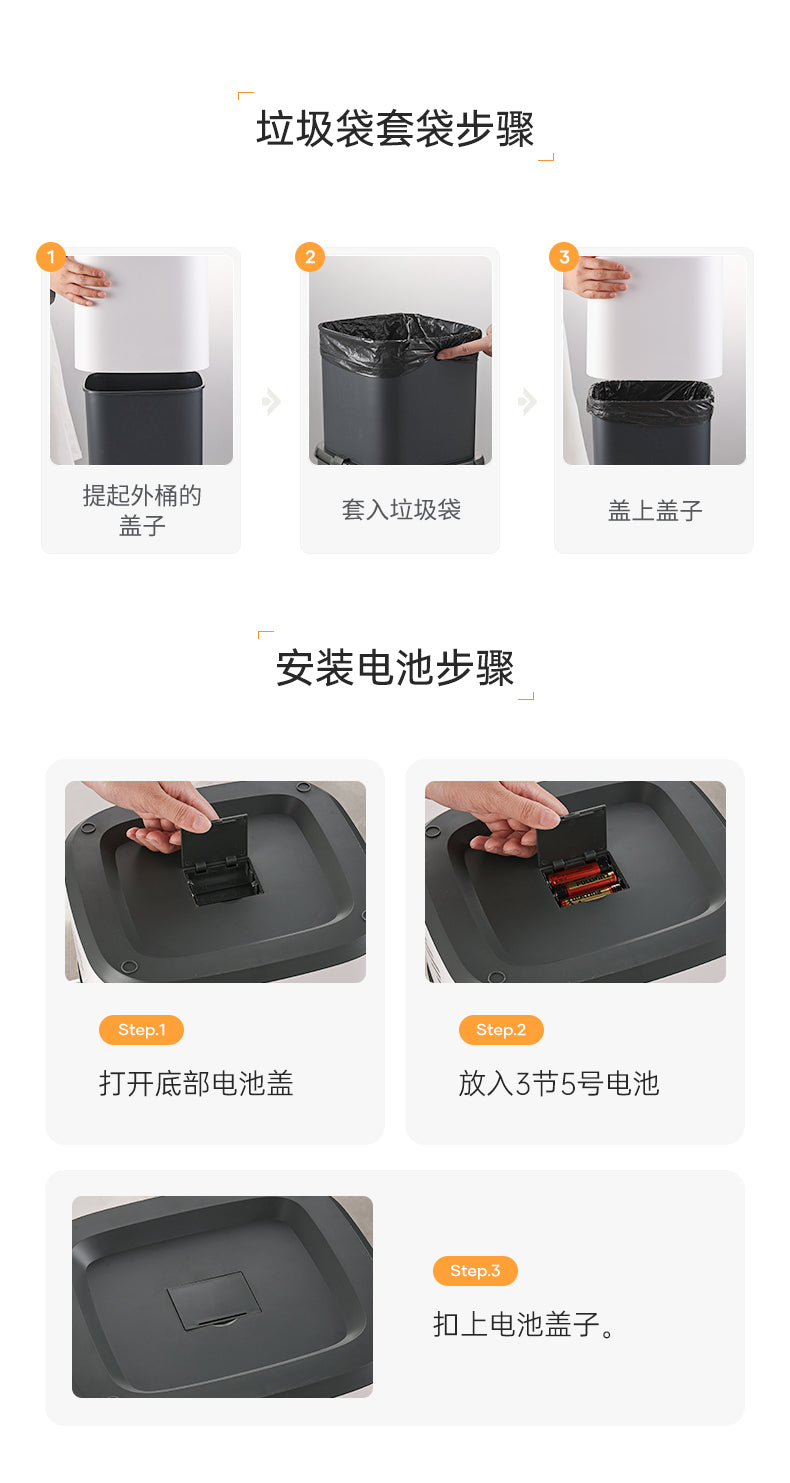 垃圾袋套袋步骤

1
提起外桶的盖子

2
套入垃圾袋

3
盖上盖子

安装电池步骤

Step.1
打开底部电池盖

Step.2
放入3节5号电池

Step.3
扣上电池盖子。