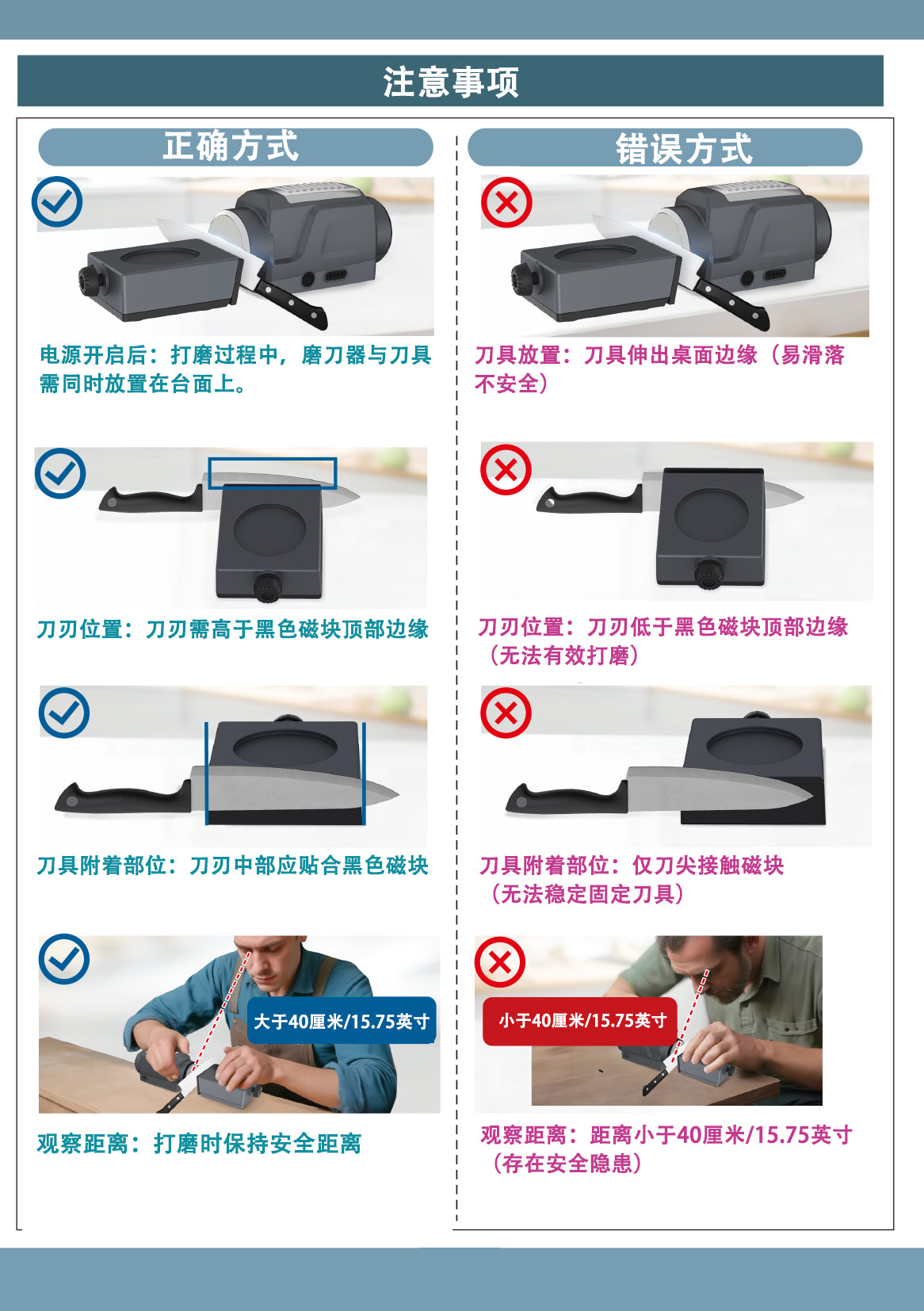 注意事项

正确方式

电源开启后：打磨过程中，磨刀器与刀具需同时放置在台面上。

刀刃位置：刀刃需高于黑色磁块顶部边缘

刀具附着部位：刀刃中部应贴合黑色磁块

大于40厘米/15.75英寸

观察距离：打磨时保持安全距离

错误方式

刀具放置：刀具伸出桌面边缘（易滑落不安全）

刀刃位置：刀刃低于黑色磁块顶部边缘（无法有效打磨）

刀具附着部位：仅刀尖接触磁块（无法稳定固定刀具）

小于40厘米/15.75英寸

观察距离：距离小于40厘米/15.75英寸（存在安全隐患）