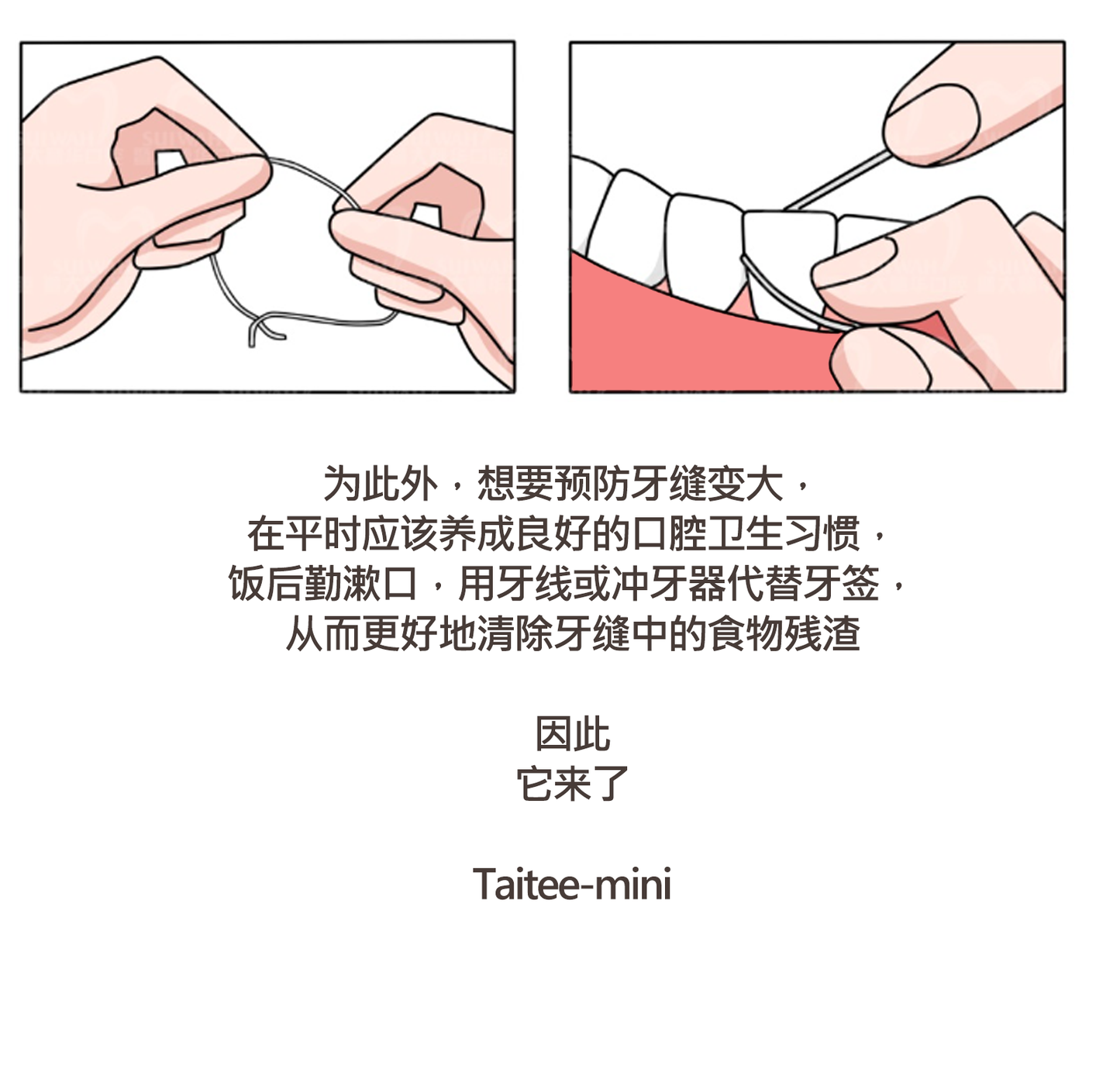 为此外，想要预防牙缝变大，
在平时应该养成良好的口腔卫生习惯，
饭后勤漱口，用牙线或冲牙器代替牙签，
从而更好地清除牙缝中的食物残渣

因此
它来了

Taitee-mini