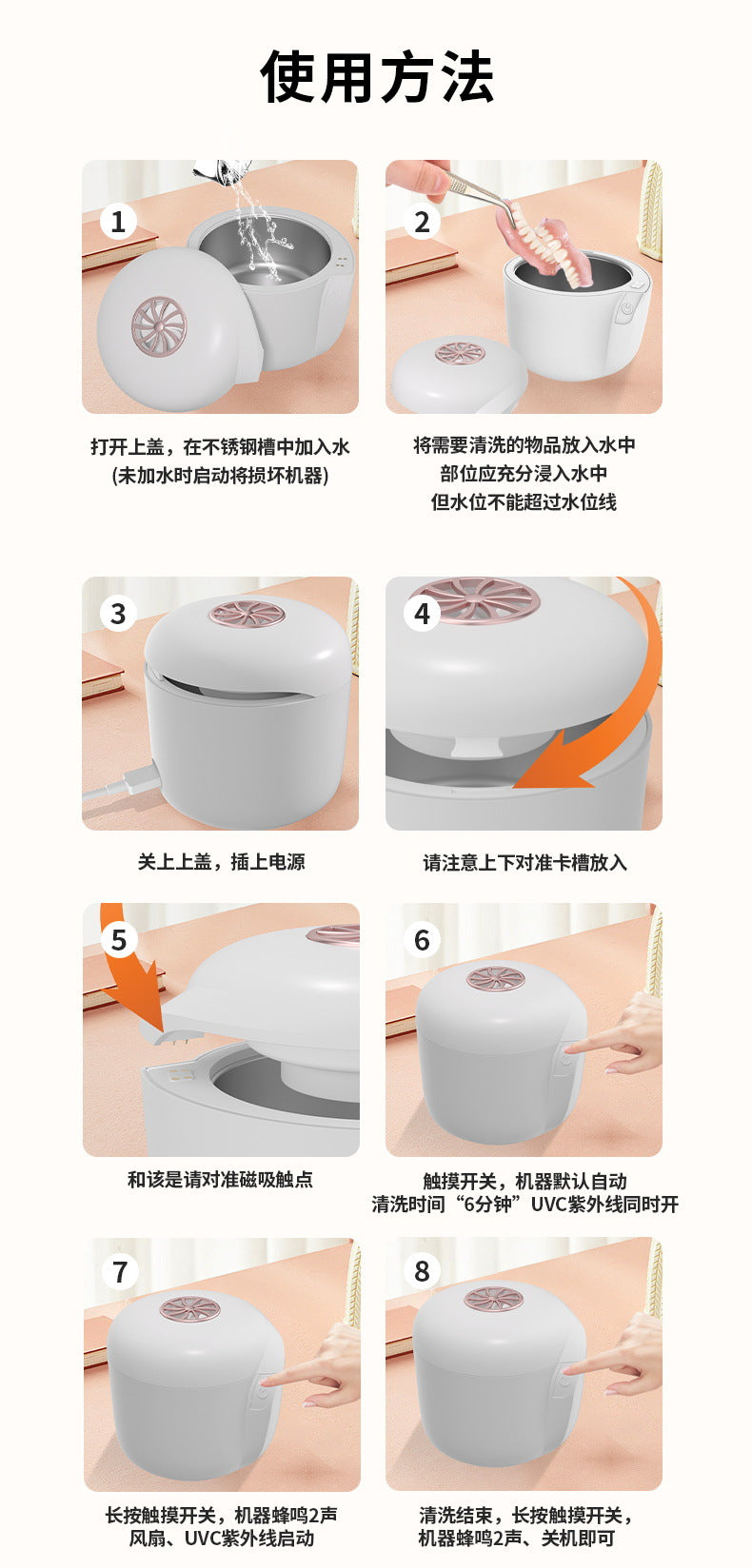 使用方法

1

打开上盖，在不锈钢槽中加入水
(未加水时启动将损坏机器)

2

将需要清洗的物品放入水中
部位应充分浸入水中
但水位不能超过水位线

3

关上上盖，插上电源

4

请注意上下对准卡槽放入

5

和该是请对准磁吸触点

6

触摸开关，机器默认自动
清洗时间“6分钟”UVC紫外线同时开

7

长按触摸开关，机器蜂鸣2声
风扇、UVC紫外线启动

8

清洗结束，长按触摸开关，
机器蜂鸣2声、关机即可