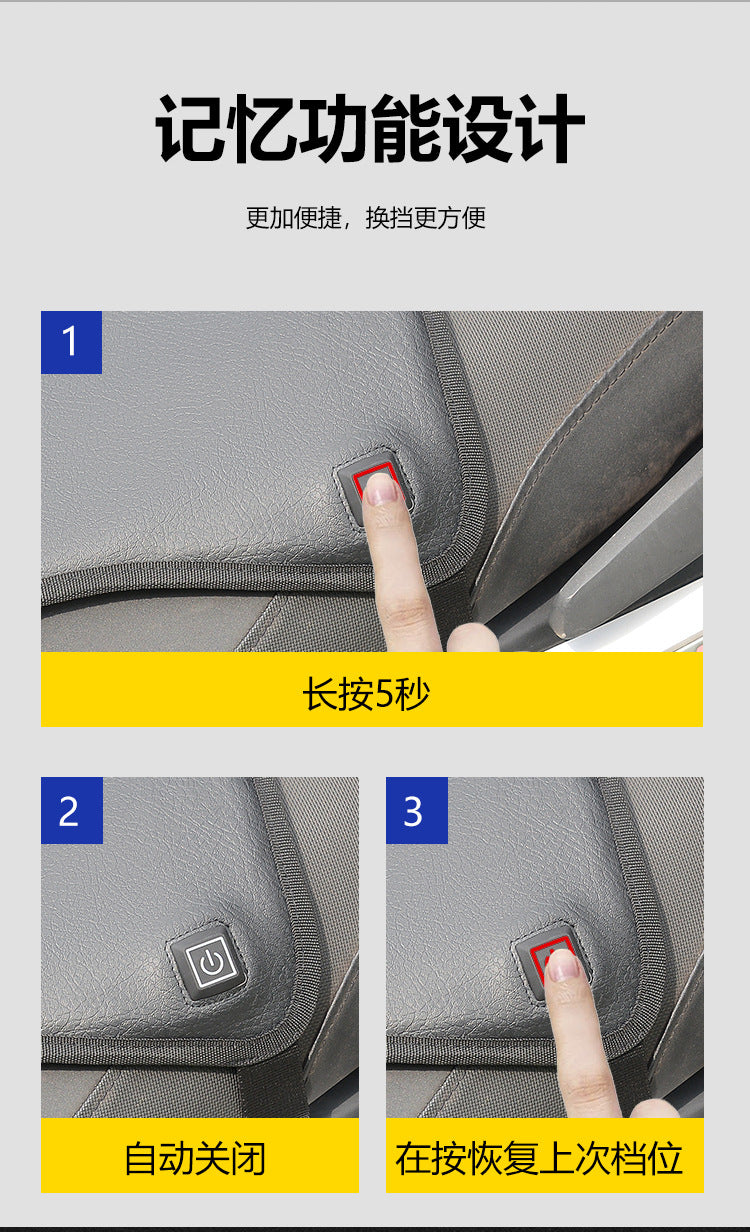 记忆功能设计

更加便捷，换挡更方便

1

长按5秒

2

自动关闭

3

在按恢复上次档位