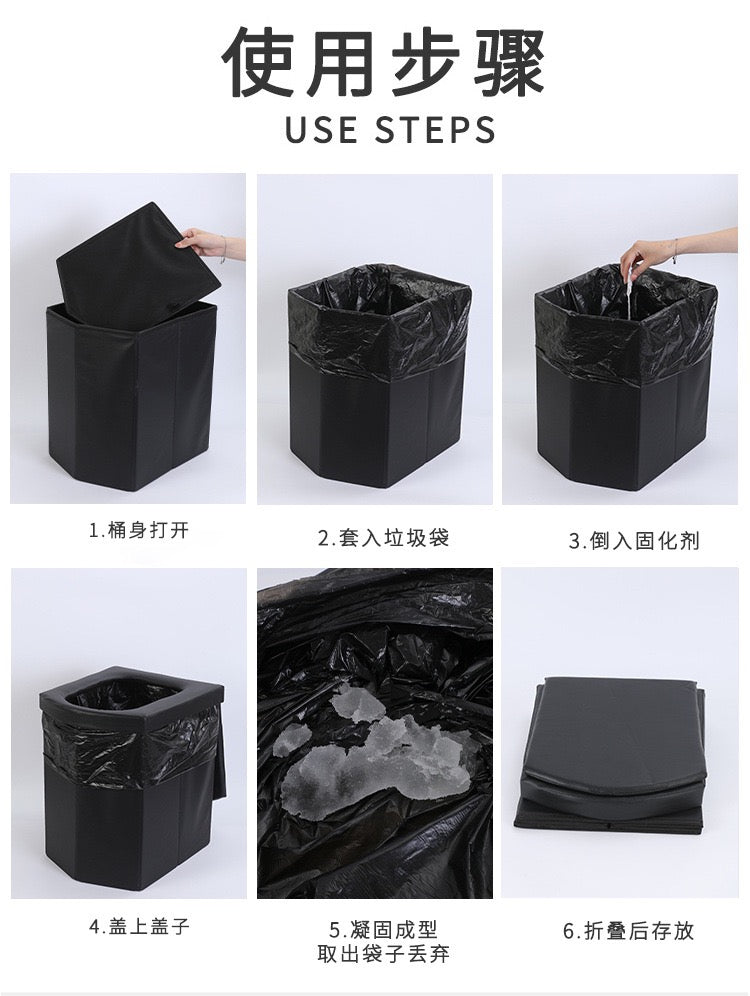 使用步骤
USE STEPS

1.桶身打开

2.套入垃圾袋

3.倒入固化剂

4.盖上盖子

5.凝固成型
取出袋子丢弃

6.折叠后存放