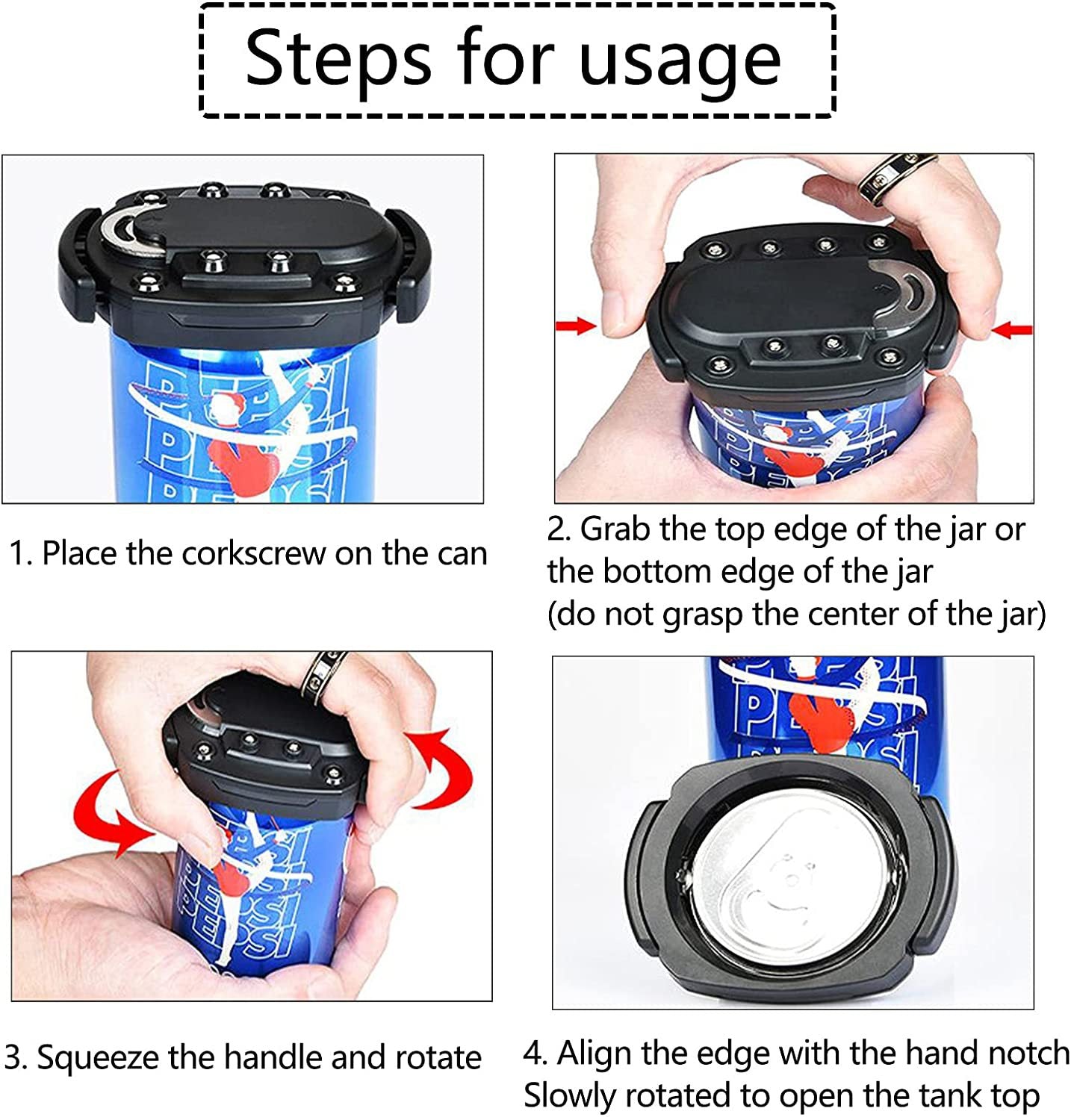 Steps for usage

PEPSI PEPSI PEPSI

1. Place the corkscrew on the can

PEPSI PEPSI PEPSI

2. Grab the top edge of the jar or the bottom edge of the jar
(do not grasp the center of the jar)

PEPSI PEPSI PEPSI

3. Squeeze the handle and rotate

PEPSI PEPSI

4. Align the edge with the hand notch
Slowly rotated to open the tank top