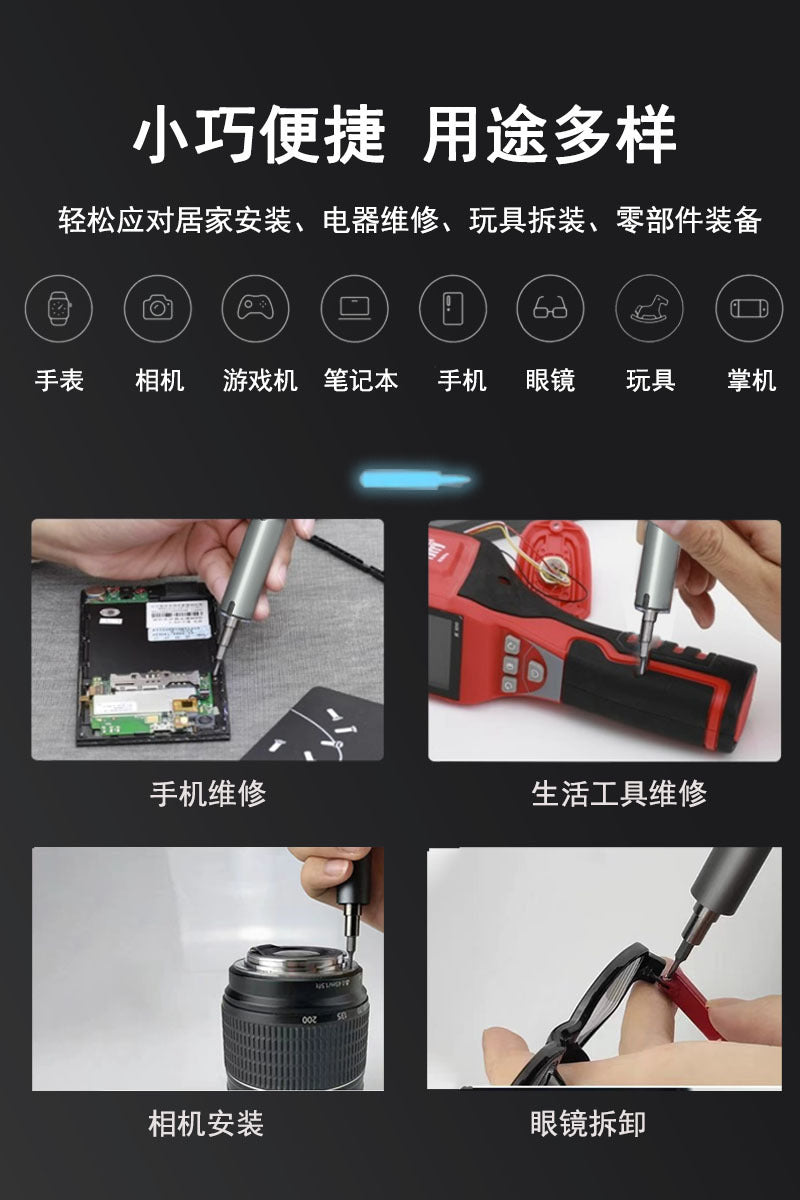 小巧便捷 用途多样

轻松应对居家安装、电器维修、玩具拆装、零部件装备

手表 相机 游戏机 笔记本 手机 眼镜 玩具 掌机

手机维修

生活工具维修

相机安装

眼镜拆卸