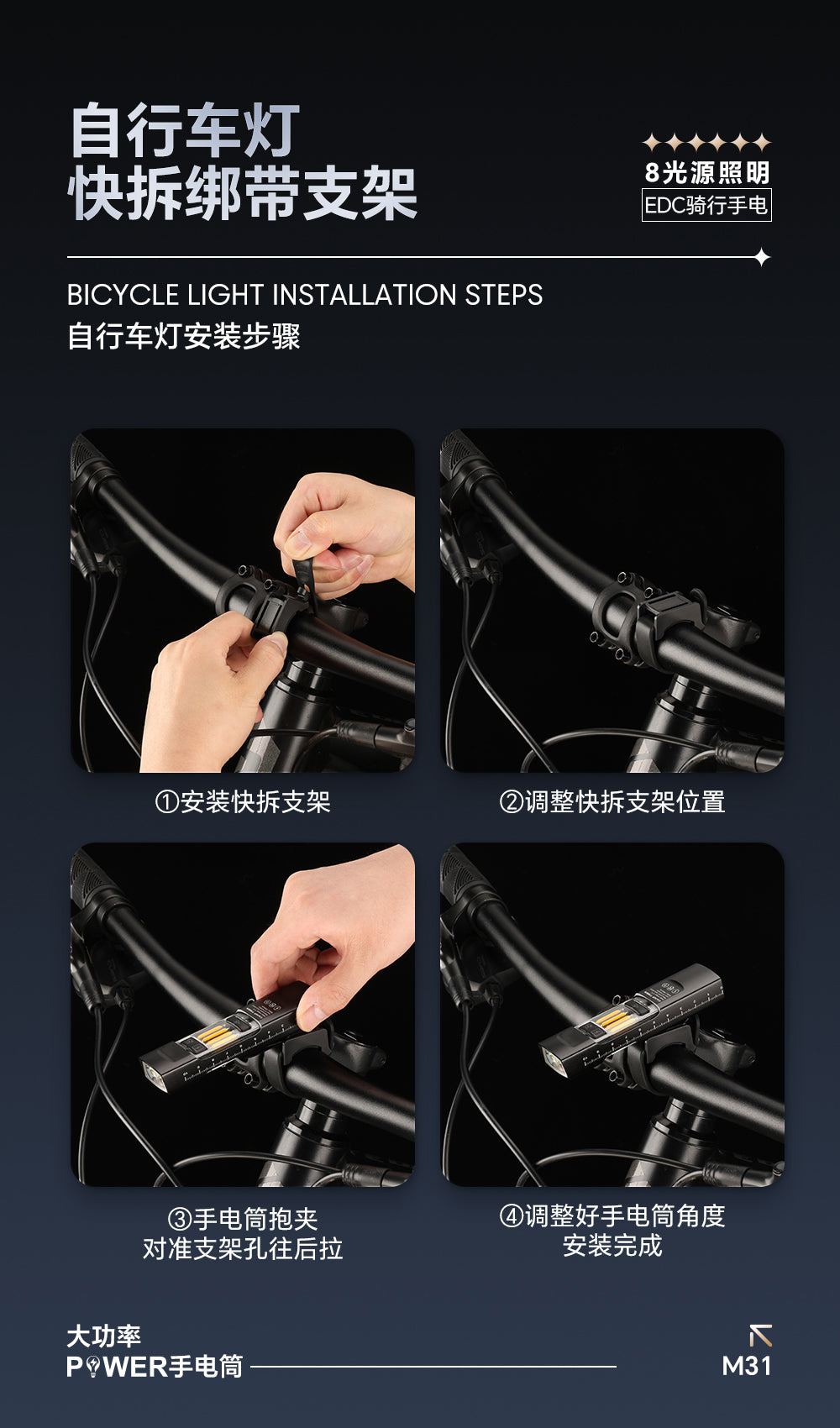 自行车灯
快拆绑带支架

8光源照明
EDC骑行手电

BICYCLE LIGHT INSTALLATION STEPS
自行车灯安装步骤

①安装快拆支架

②调整快拆支架位置

③手电筒抱夹
对准支架孔往后拉

④调整好手电筒角度
安装完成

大功率
POWER手电筒

M31