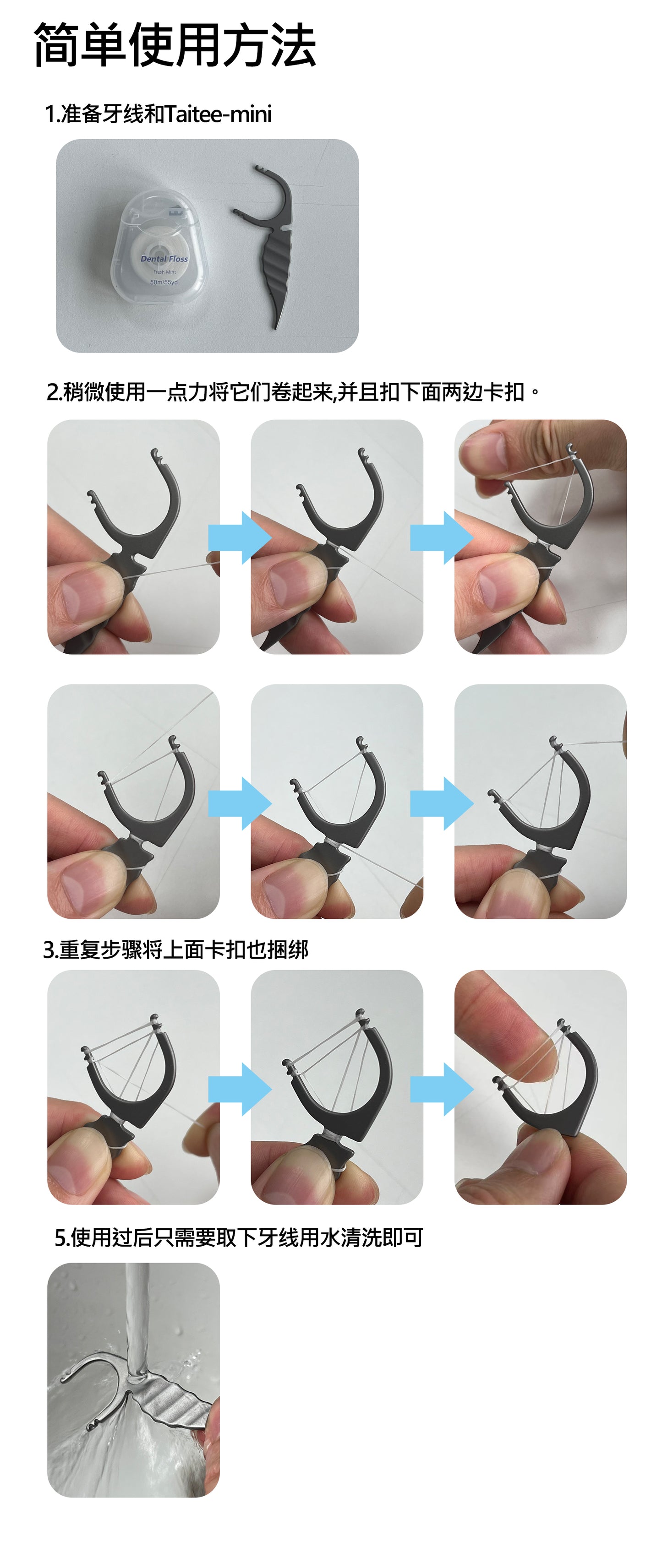 简单使用方法

1.准备牙线和Taitee-mini

Dental Floss
Fresh Mint
50m/55yd

2.稍微使用一点力将它们卷起来,并且扣下面两边卡扣。

3.重复步骤将上面卡扣也捆绑

5.使用过后只需要取下牙线用水清洗即可