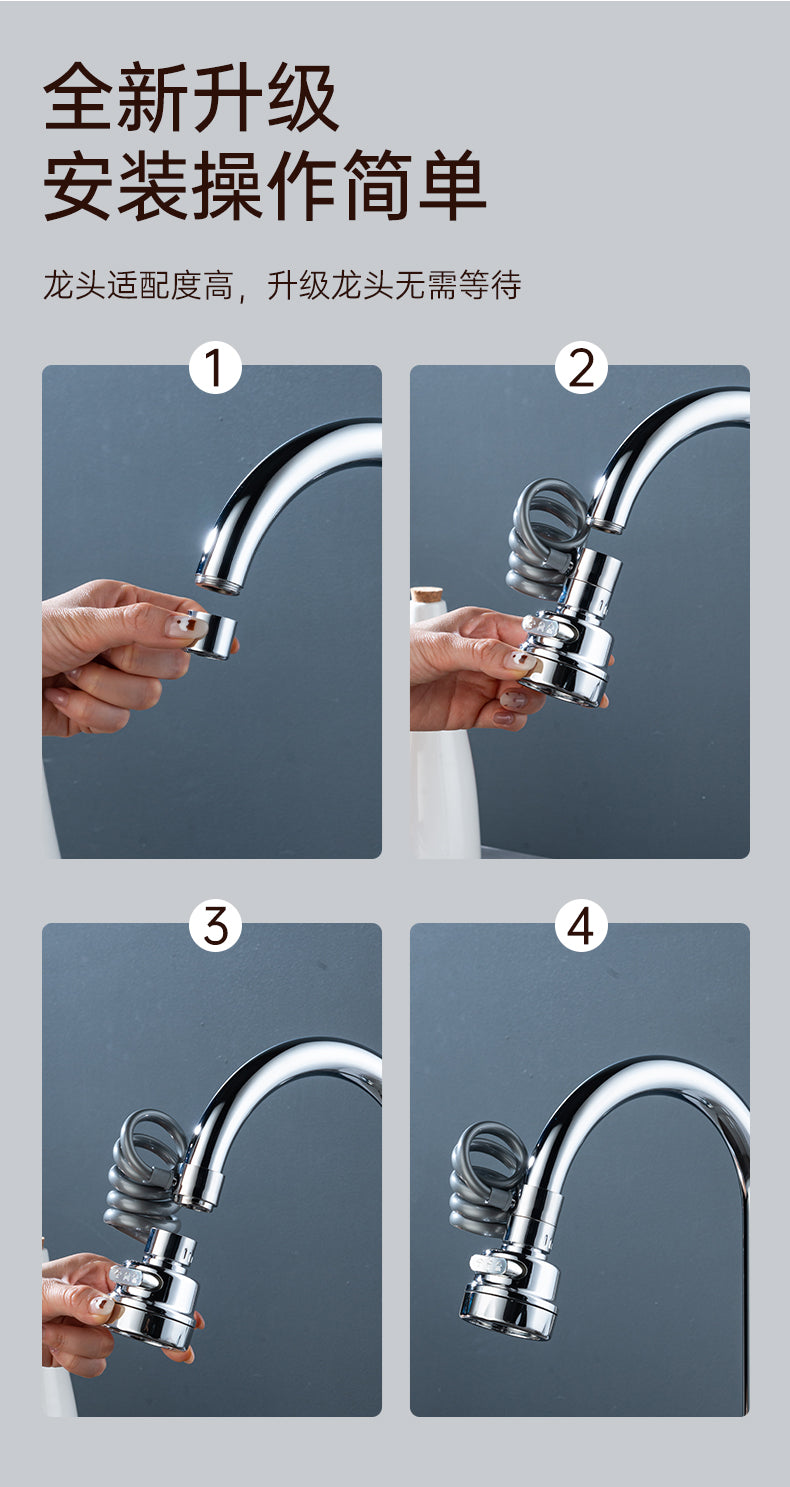 全新升级
安装操作简单

龙头适配度高，升级龙头无需等待

1

2

3

4