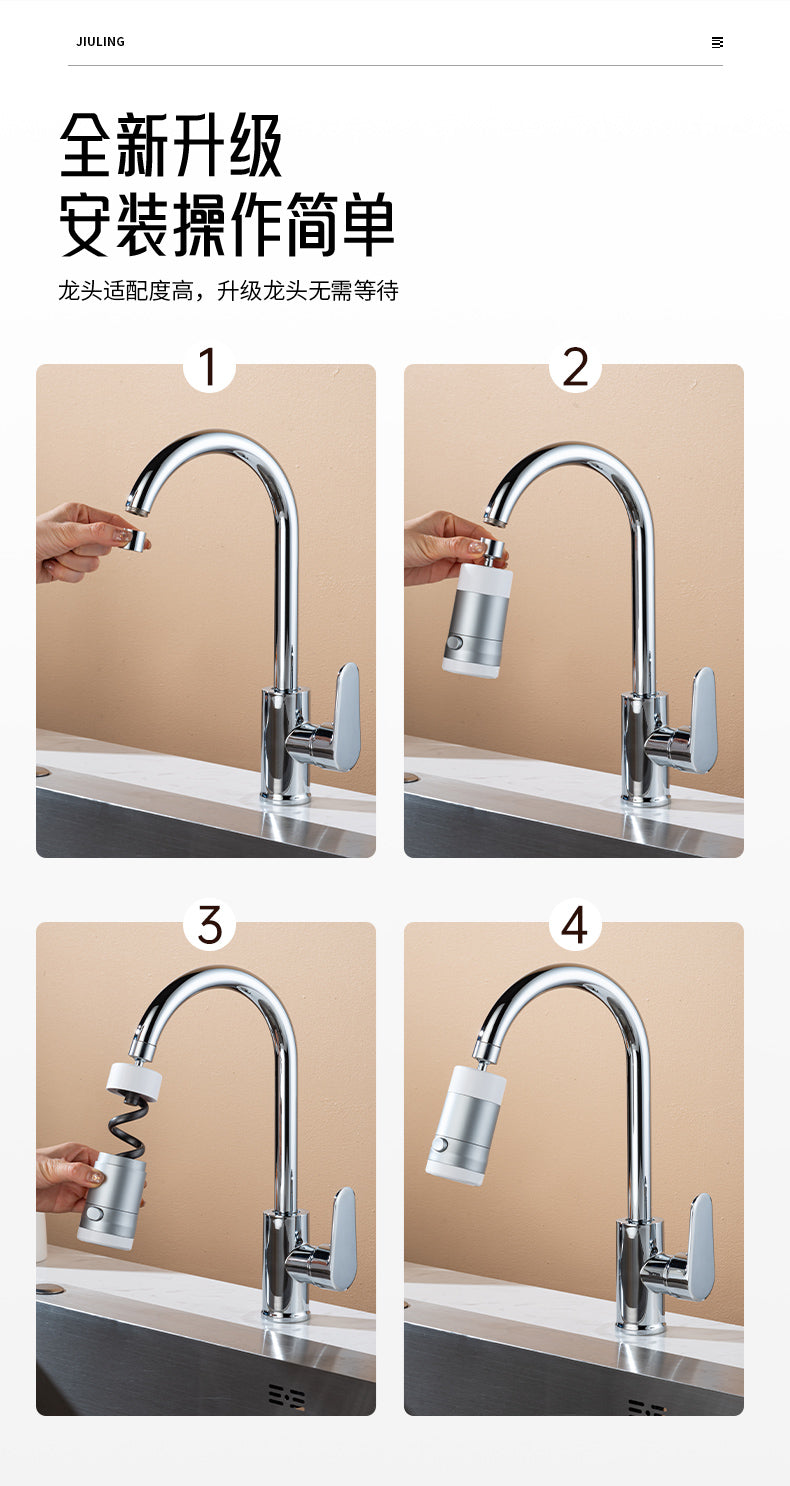 JIULING

全新升级
安装操作简单

龙头适配度高，升级龙头无需等待

1

2

3

4