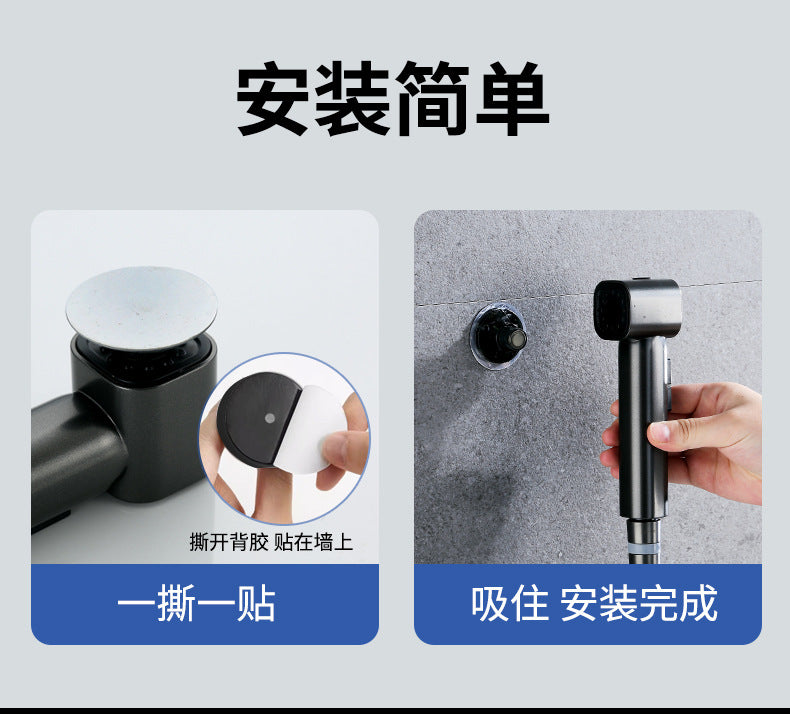 安装简单

撕开背胶 贴在墙上

一撕一贴

吸住 安装完成