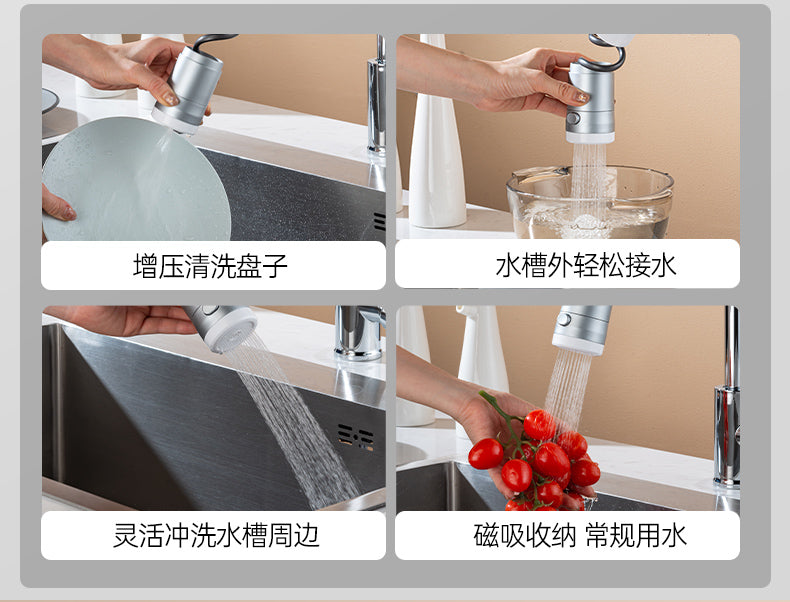 增压清洗盘子

水槽外轻松接水

灵活冲洗水槽周边

磁吸收纳 常规用水