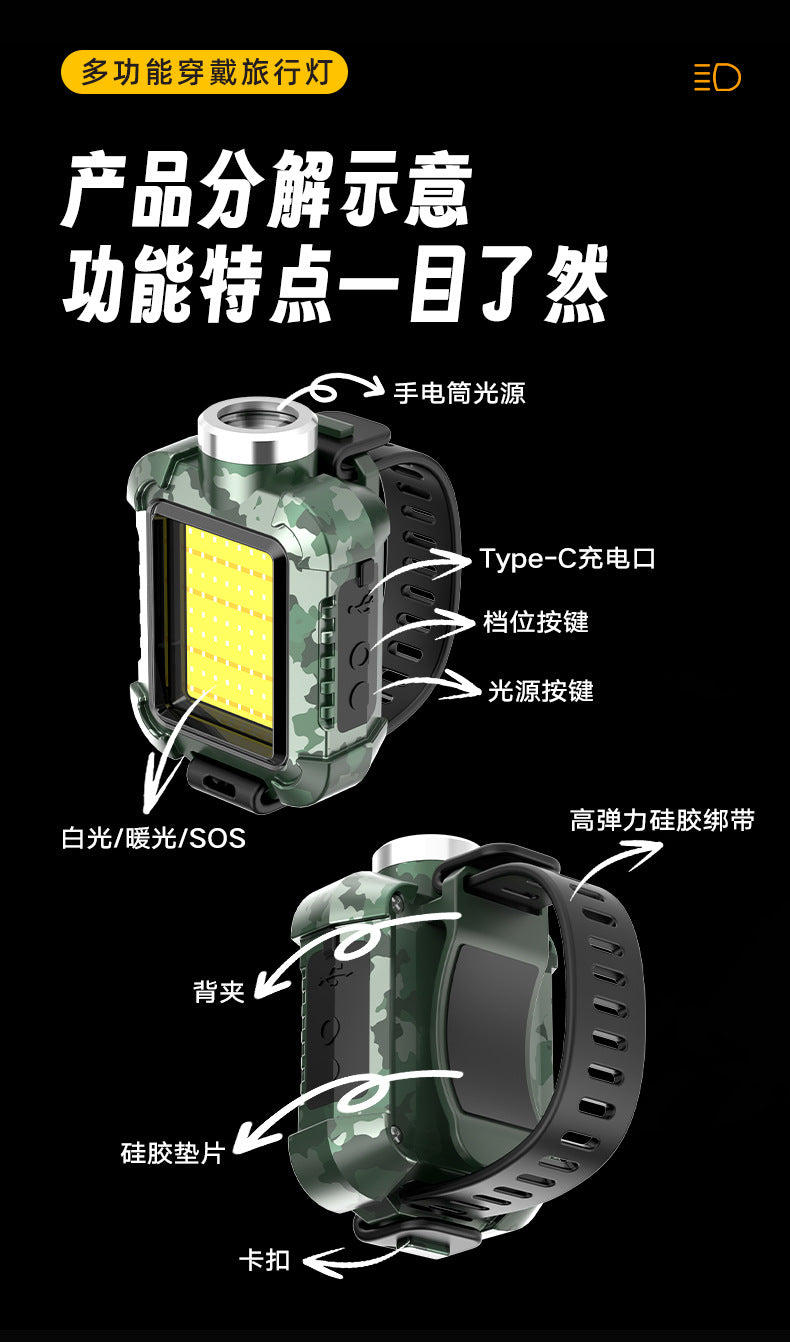 多功能穿戴旅行灯

产品分解示意
功能特点一目了然

手电筒光源

Type-C充电口

档位按键

光源按键

白光/暖光/SOS

高弹力硅胶绑带

背夹

硅胶垫片

卡扣