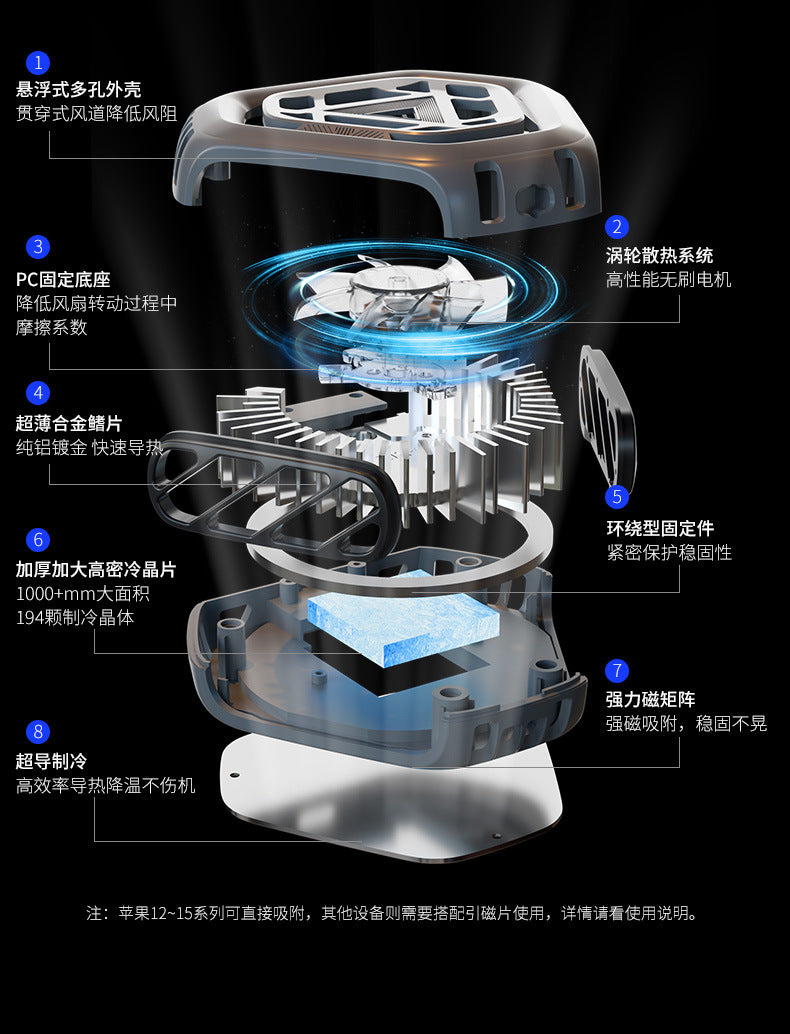 1
悬浮式多孔外壳
贯穿式风道降低风阻

2
涡轮散热系统
高性能无刷电机

3
PC固定底座
降低风扇转动过程中摩擦系数

4
超薄合金鳍片
纯铝镀金 快速导热

5
环绕型固定件
紧密保护稳固性

6
加厚加大高密冷晶片
1000+mm大面积
194颗制冷晶体

7
强力磁矩阵
强磁吸附，稳固不晃

8
超导制冷
高效率导热降温不伤机

注：苹果12~15系列可直接吸附，其他设备则需要搭配引磁片使用，详情请看使用说明。