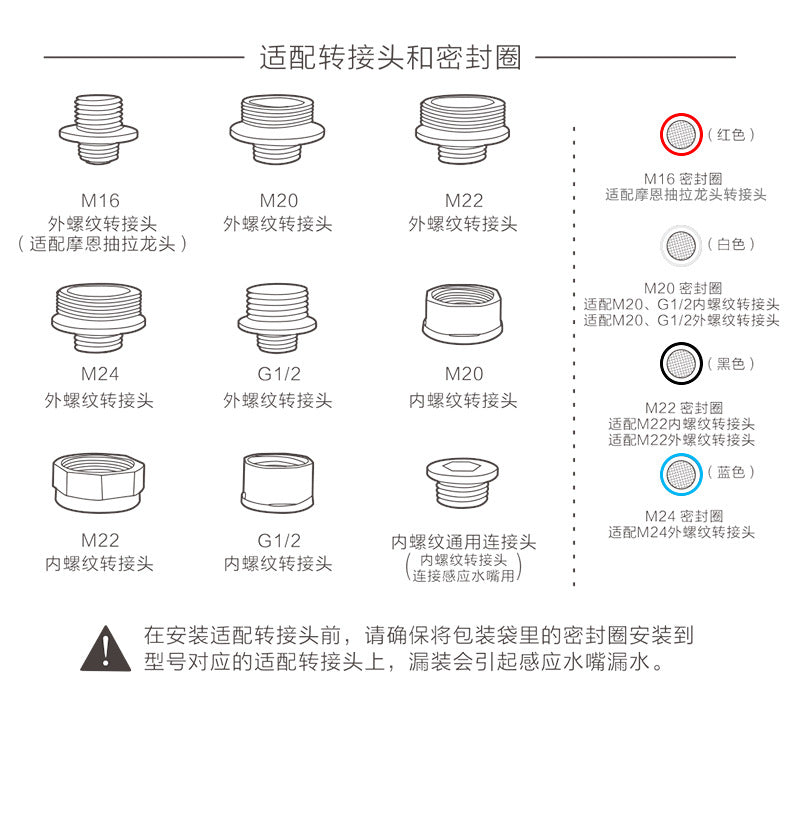 适配转接头和密封圈

M16
外螺纹转接头
（适配摩恩抽拉龙头）

M20
外螺纹转接头

M22
外螺纹转接头

M24
外螺纹转接头

G1/2
外螺纹转接头

M20
内螺纹转接头

M22
内螺纹转接头

G1/2
内螺纹转接头

内螺纹通用连接头
（内螺纹转接头
连接感应水嘴用）

（红色）
M16 密封圈
适配摩恩抽拉龙头转接头

（白色）
M20 密封圈
适配M20、G1/2内螺纹转接头
适配M20、G1/2外螺纹转接头

（黑色）
M22 密封圈
适配M22内螺纹转接头
适配M22外螺纹转接头

（蓝色）
M24 密封圈
适配M24外螺纹转接头

在安装适配转接头前，请确保将包装袋里的密封圈安装到型号对应的适配转接头上，漏装会引起感应水嘴漏水。