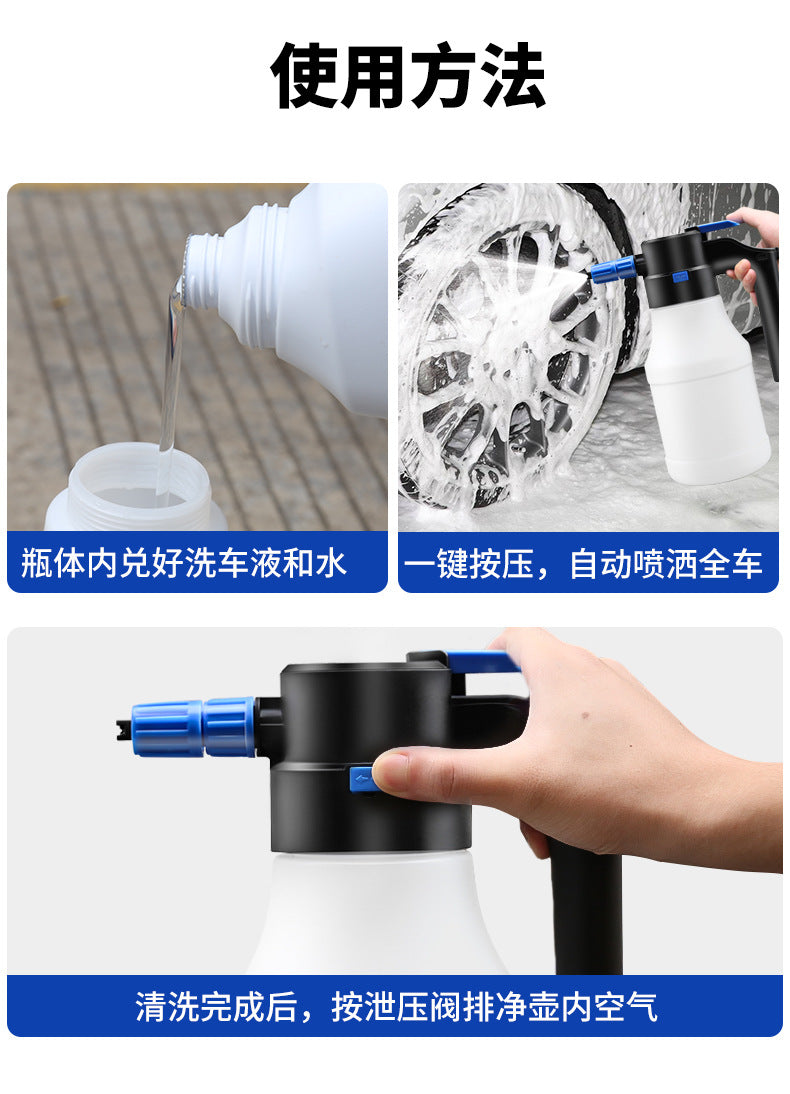 使用方法

瓶体内兑好洗车液和水

一键按压，自动喷洒全车

清洗完成后，按泄压阀排净壶内空气