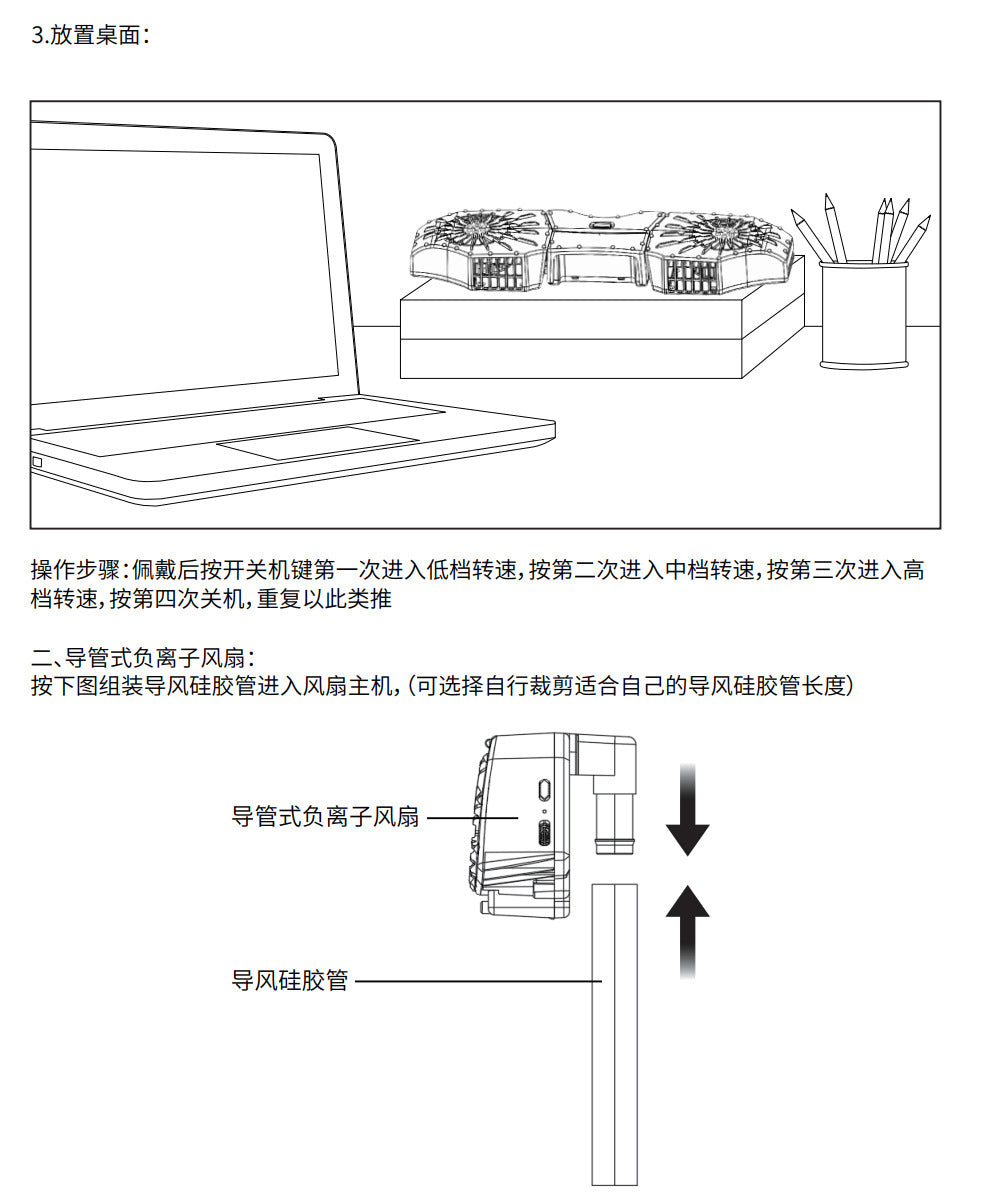 3.放置桌面：

操作步骤：佩戴后按开关机键第一次进入低档转速，按第二次进入中档转速，按第三次进入高档转速，按第四次关机，重复以此类推

二、导管式负离子风扇：
按下图组装导风硅胶管进入风扇主机，（可选择自行裁剪适合自己的导风硅胶管长度）

导管式负离子风扇

导风硅胶管