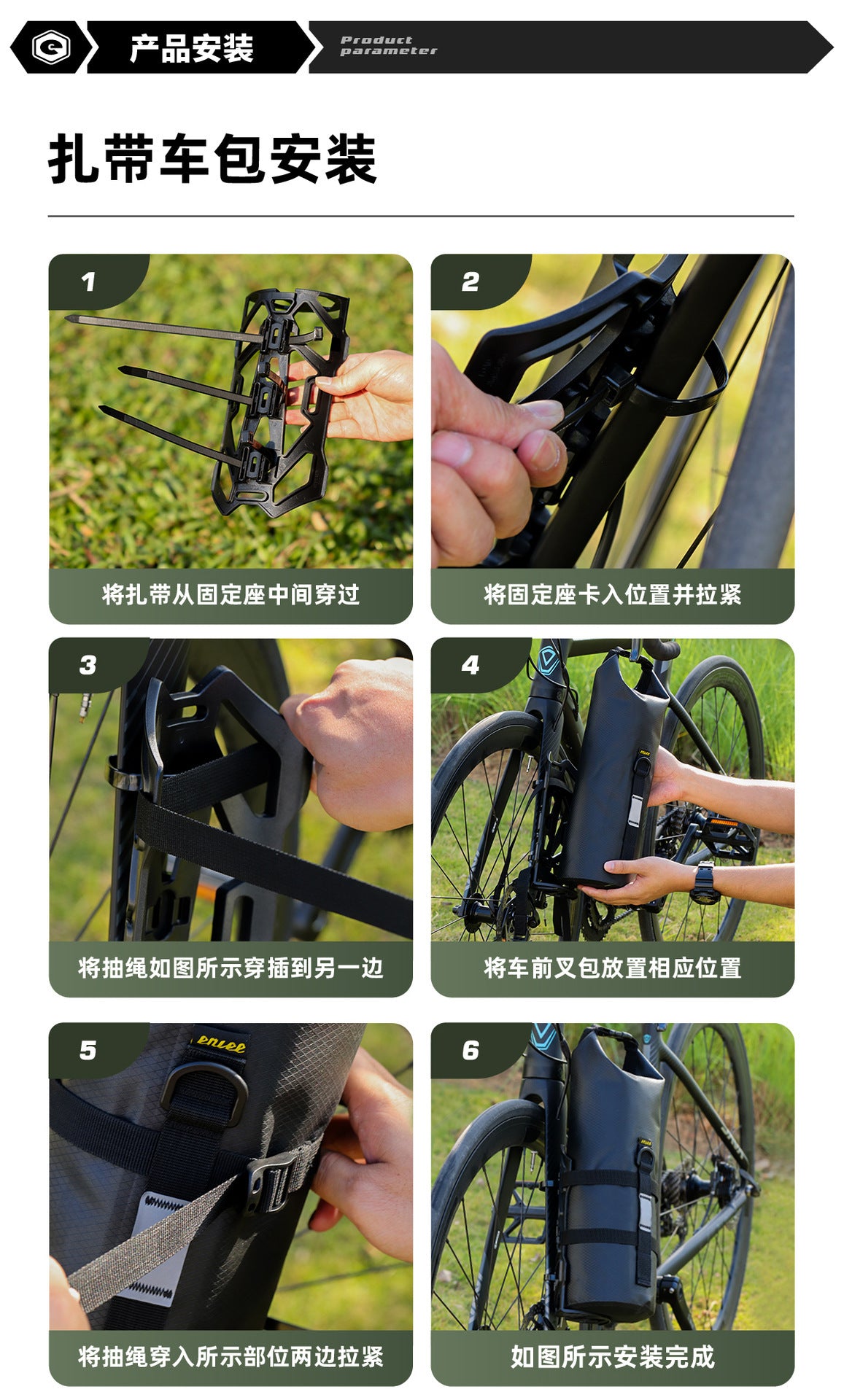 产品安装

Product parameter

扎带车包安装

1

将扎带从固定座中间穿过

2

将固定座卡入位置并拉紧

3

将抽绳如图所示穿插到另一边

4

将车前叉包放置相应位置

5

enlee

将抽绳穿入所示部位两边拉紧

6

如图所示安装完成