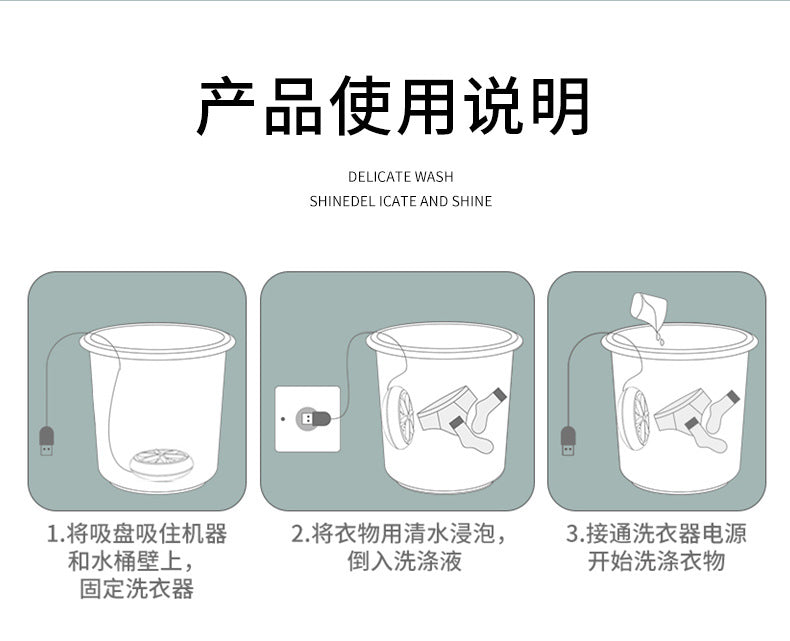 产品使用说明

DELICATE WASH
SHINEDEL ICATE AND SHINE

1.将吸盘吸住机器和水桶壁上，固定洗衣器

2.将衣物用清水浸泡，倒入洗涤液

3.接通洗衣器电源开始洗涤衣物