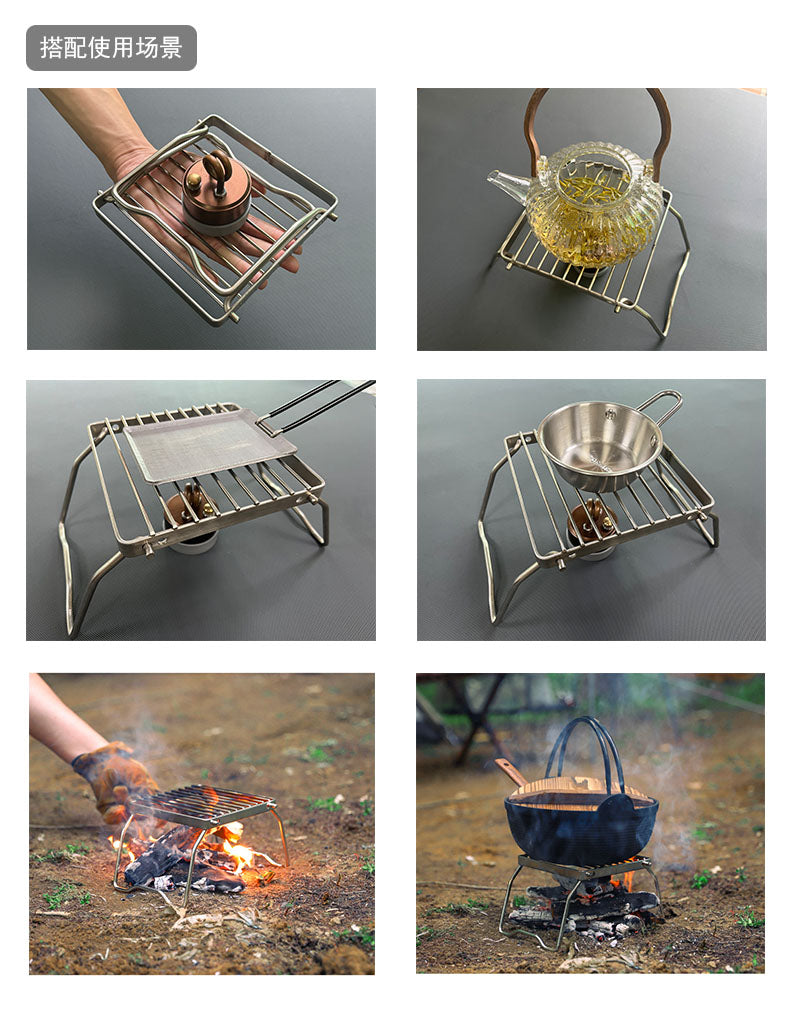 搭配使用场景